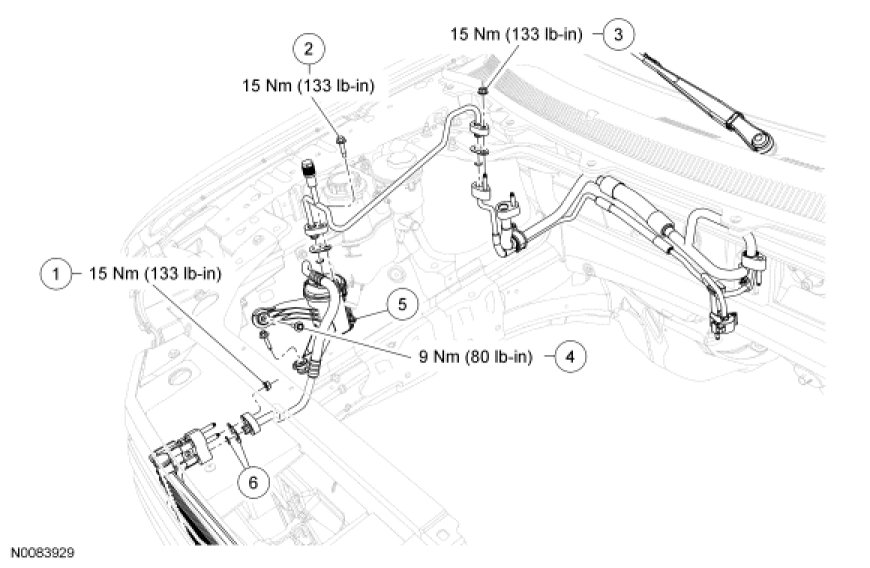 2
15 Nm (133 lb-in)

15 Nm (133 lb-in) 3

1 15 Nm (133 lb-in)

5

9 Nm (80 lb-in) 4

6

N0083929