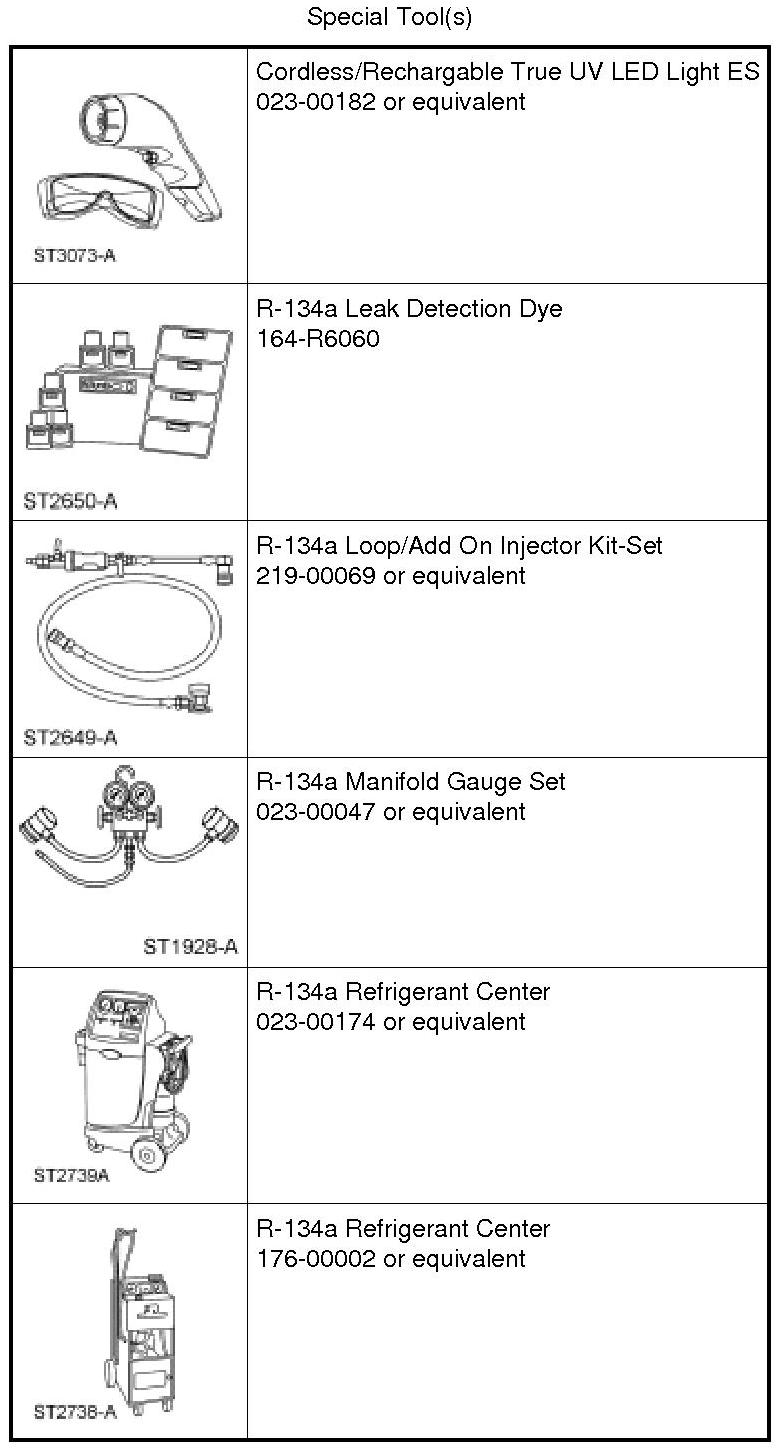 Special Tool(s)

| | |
|---|---|
| ST3073-A | Cordless/Rechargable True UV LED Light ES 023-00182 or equivalent |
| ST2650-A | R-134a Leak Detection Dye 164-R6060 |
| ST2649-A | R-134a Loop/Add On Injector Kit-Set 219-00069 or equivalent |
| ST1928-A | R-134a Manifold Gauge Set 023-00047 or equivalent |
| ST2739A | R-134a Refrigerant Center 023-00174 or equivalent |
| ST2738-A | R-134a Refrigerant Center 176-00002 or equivalent |