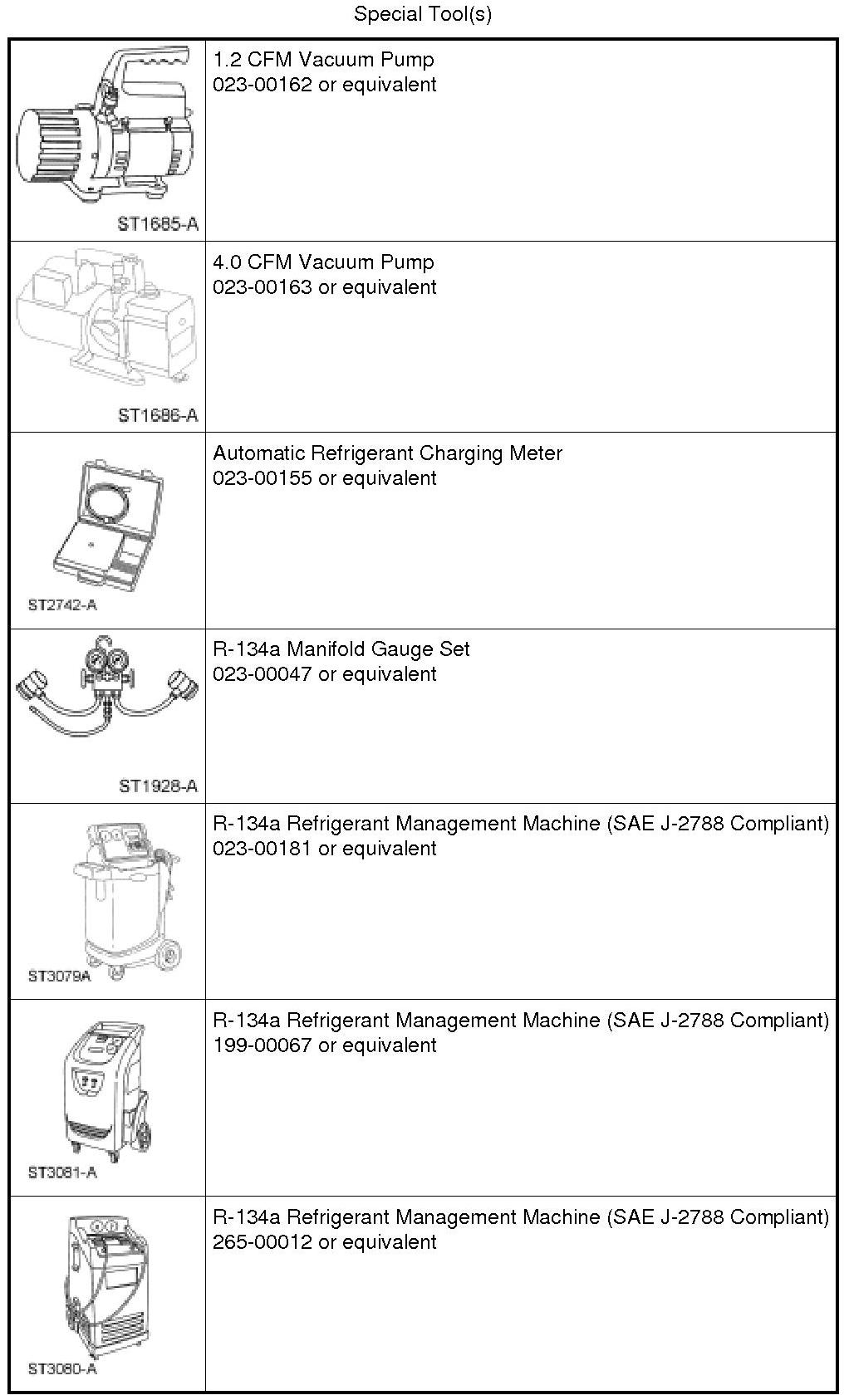 Special Tool(s)

| | |
|---|---|
| ST1685-A | 1.2 CFM Vacuum Pump 023-00162 or equivalent |
| ST1686-A | 4.0 CFM Vacuum Pump 023-00163 or equivalent |
| ST2742-A | Automatic Refrigerant Charging Meter 023-00155 or equivalent |
| ST1928-A | R-134a Manifold Gauge Set 023-00047 or equivalent |
| ST3079A | R-134a Refrigerant Management Machine (SAE J-2788 Compliant) 023-00181 or equivalent |
| ST3081-A | R-134a Refrigerant Management Machine (SAE J-2788 Compliant) 199-00067 or equivalent |
| ST3080-A | R-134a Refrigerant Management Machine (SAE J-2788 Compliant) 265-00012 or equivalent |