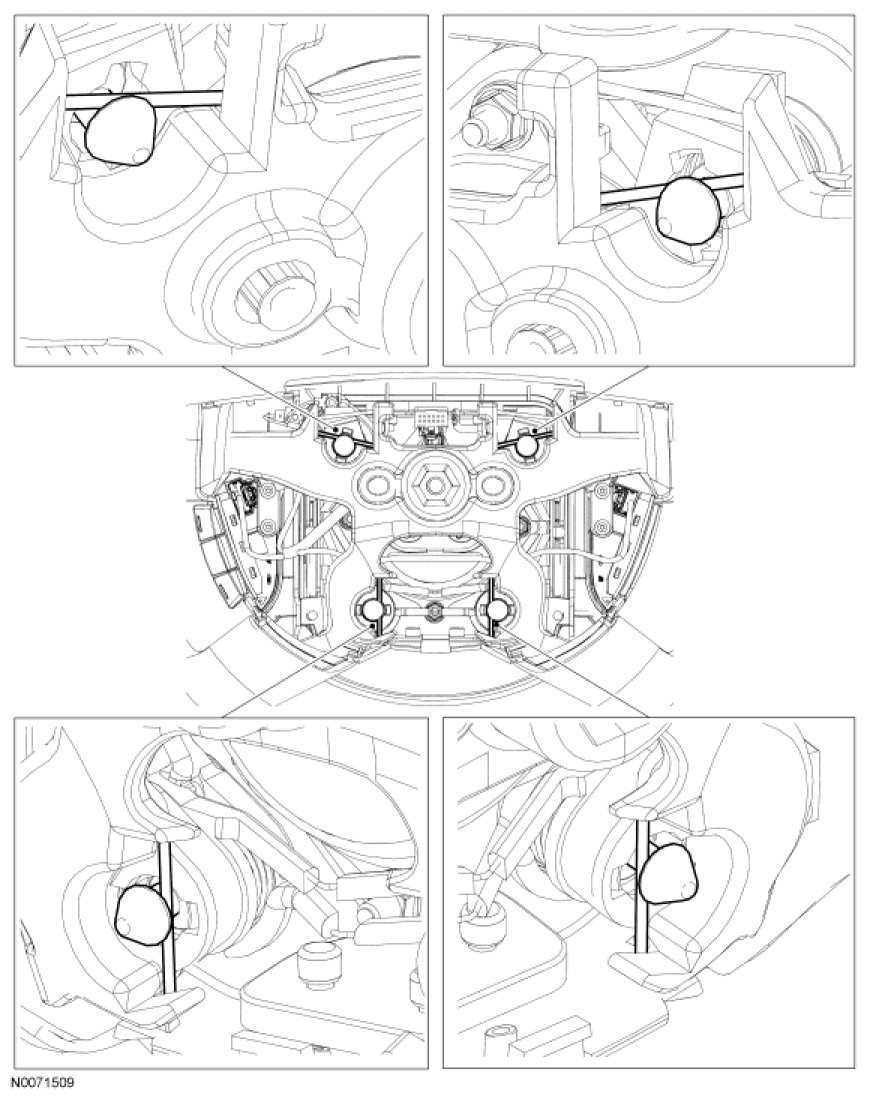 N0071509