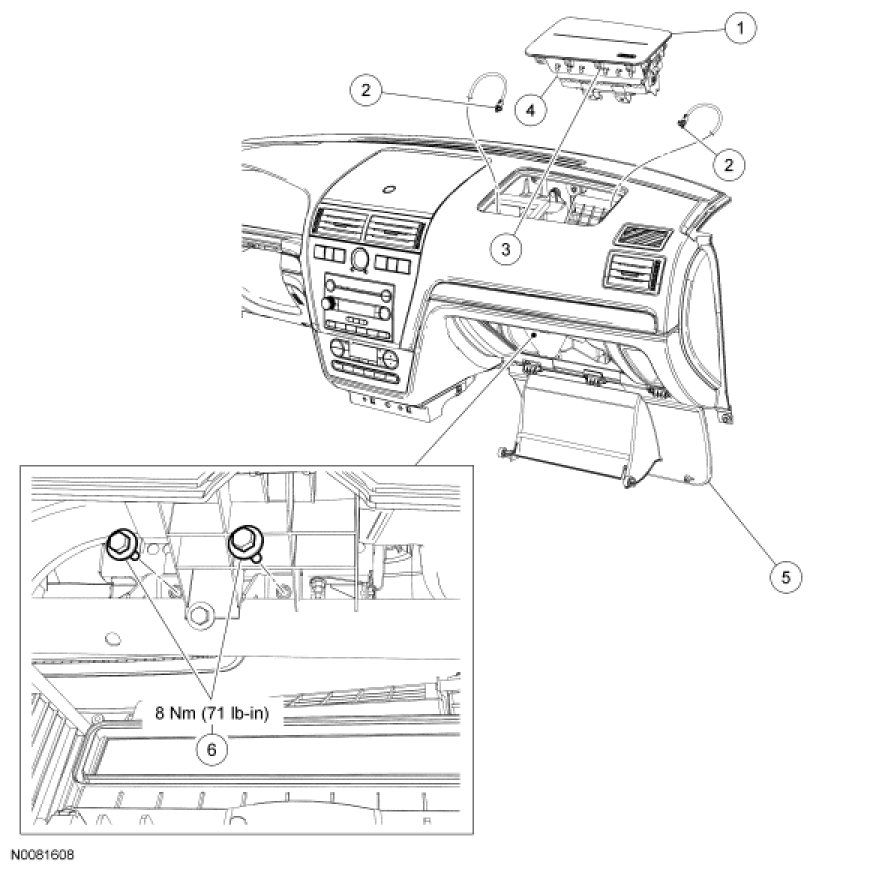 1
2
4
2
3
5
8 Nm (71 lb-in)
6
N0081608