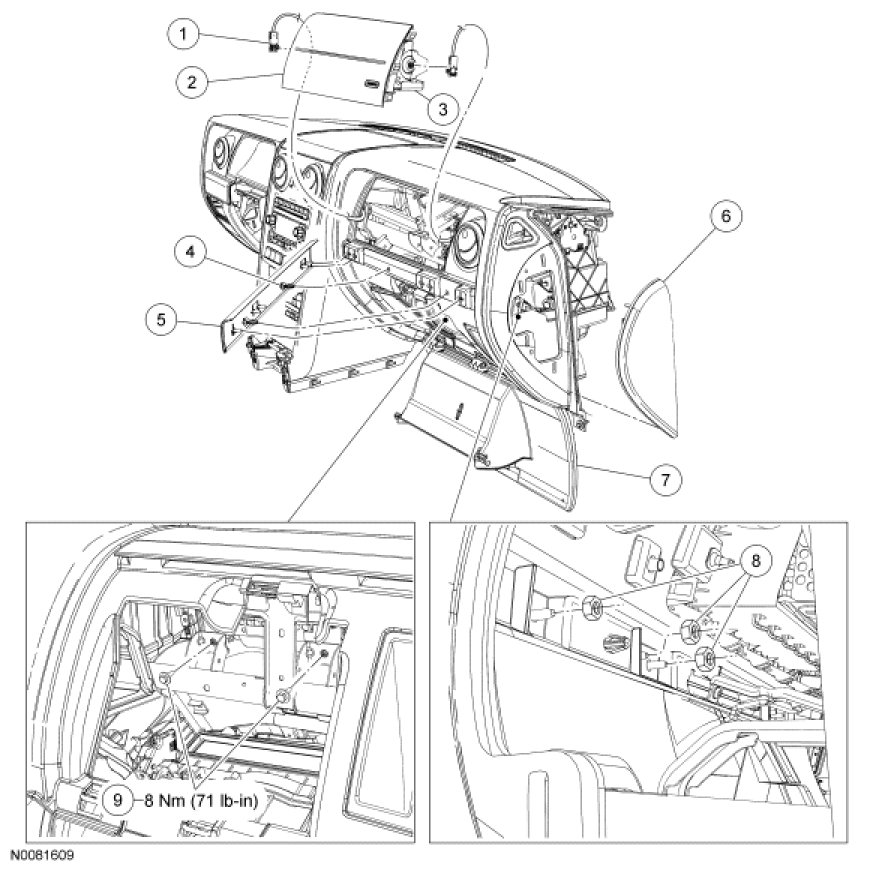 1
2
3
4
5
6
7
8
9 8 Nm (71 lb-in)
N0081609