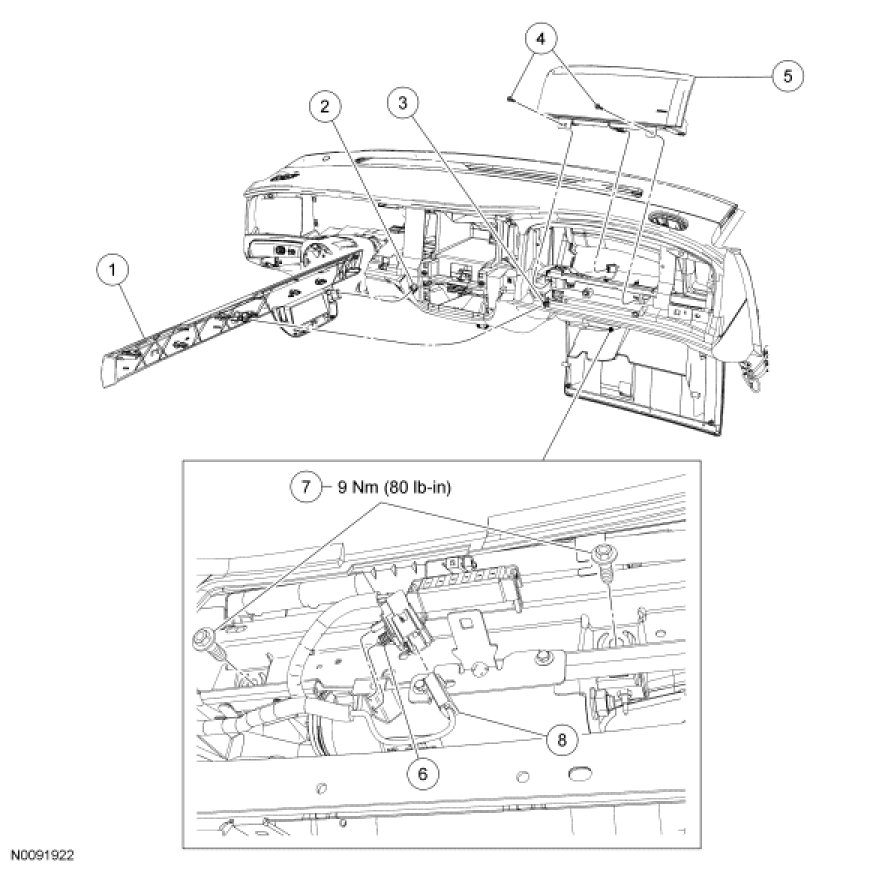 4
5
2
3
1
7 9 Nm (80 lb-in)
8
6
N0091922