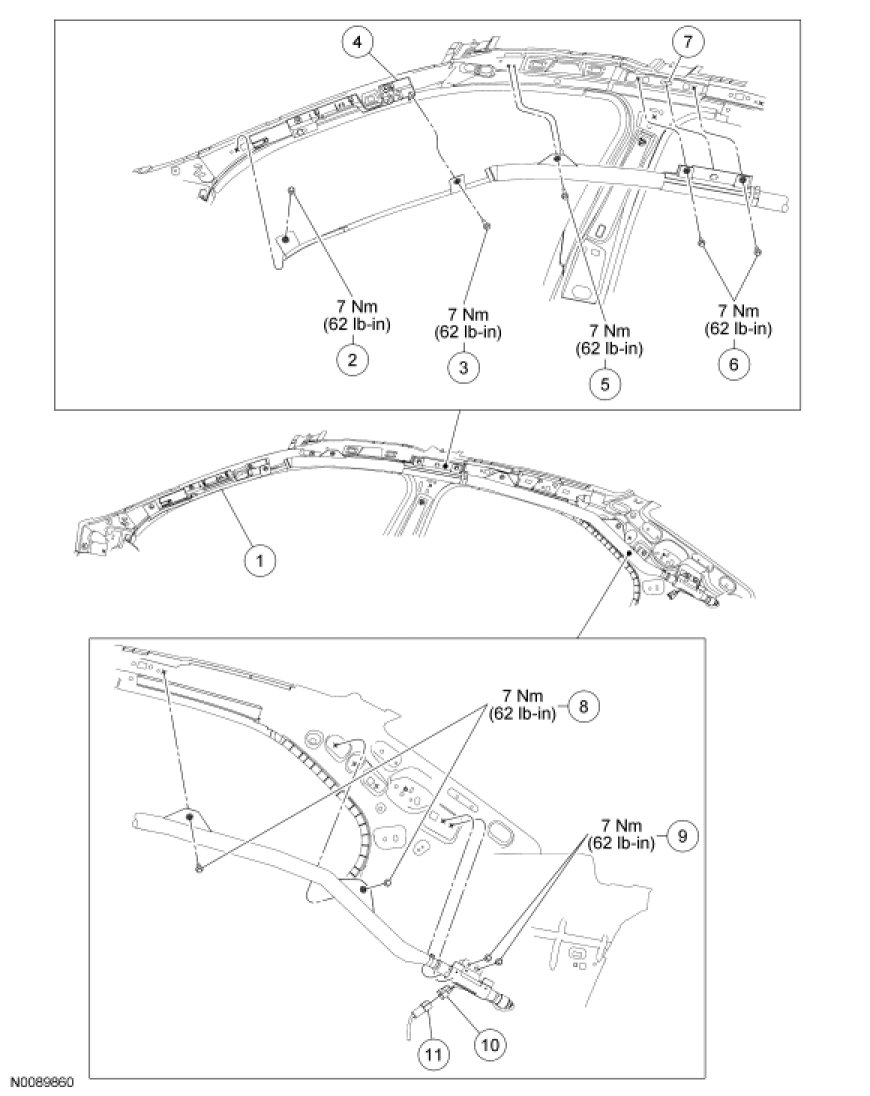 4
7
7 Nm
(62 lb-in)
2
7 Nm
(62 lb-in)
3
7 Nm
(62 lb-in)
5
7 Nm
(62 lb-in)
6
1
7 Nm
(62 lb-in)
8
7 Nm
(62 lb-in)
9
11
10
N0089860