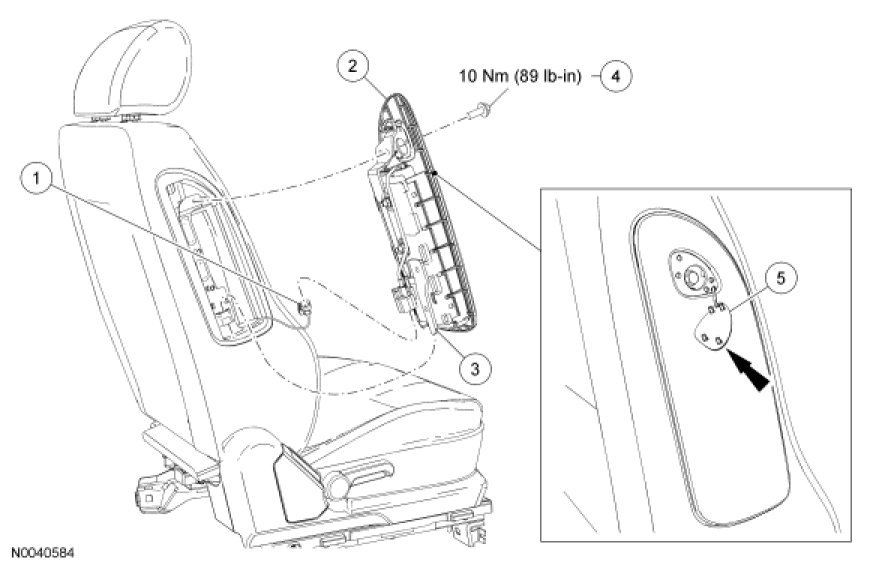 2
10 Nm (89 lb-in)
4
1
5
3
N0040584