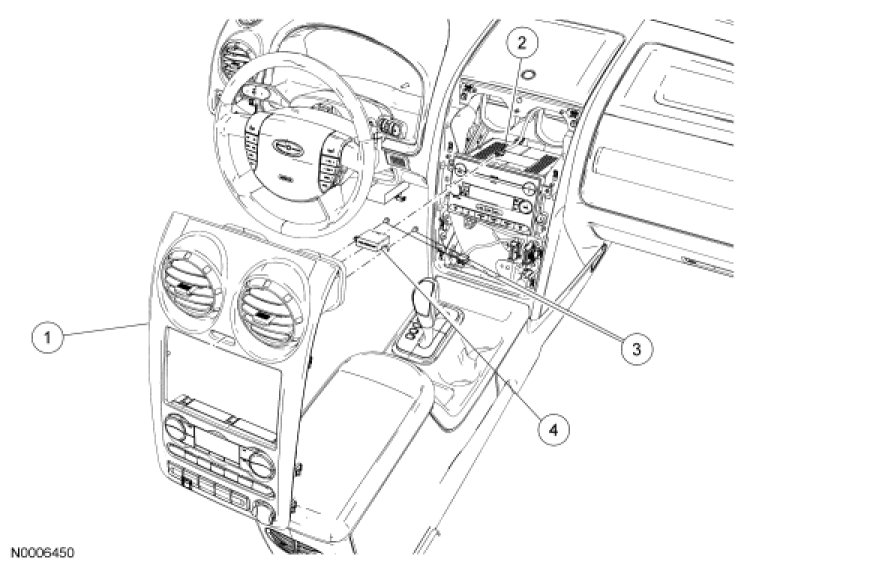 2
1
3
4
N0006450