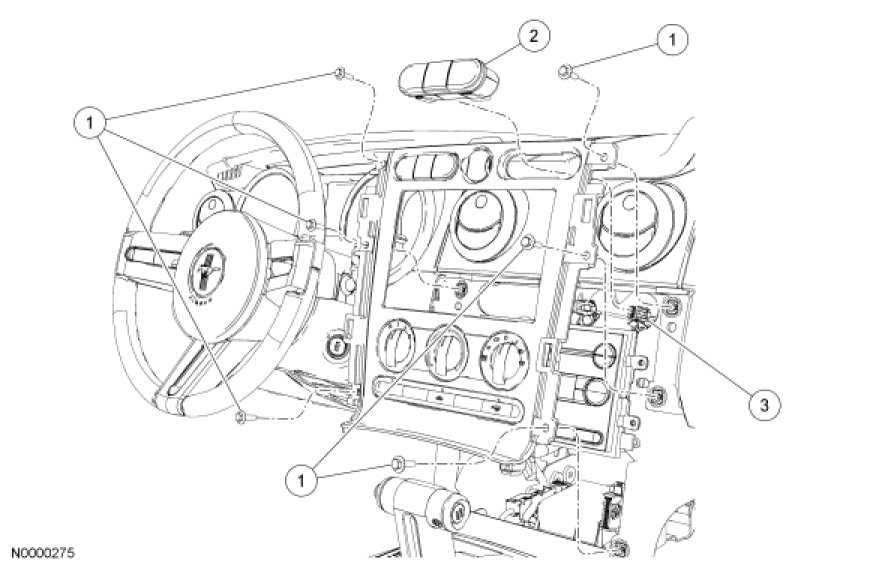 2
1
1
3
1
N0000275