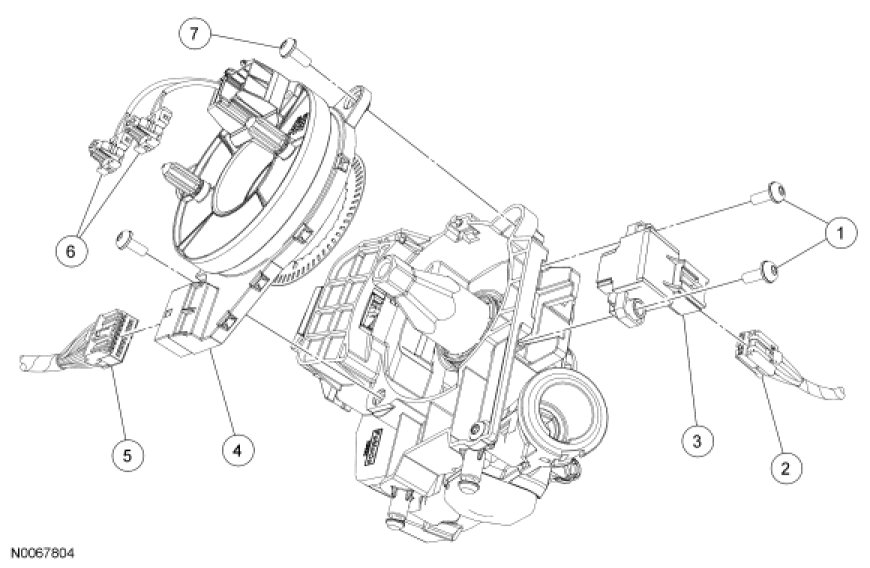 7
6
1
5
4
3
2
N0067804