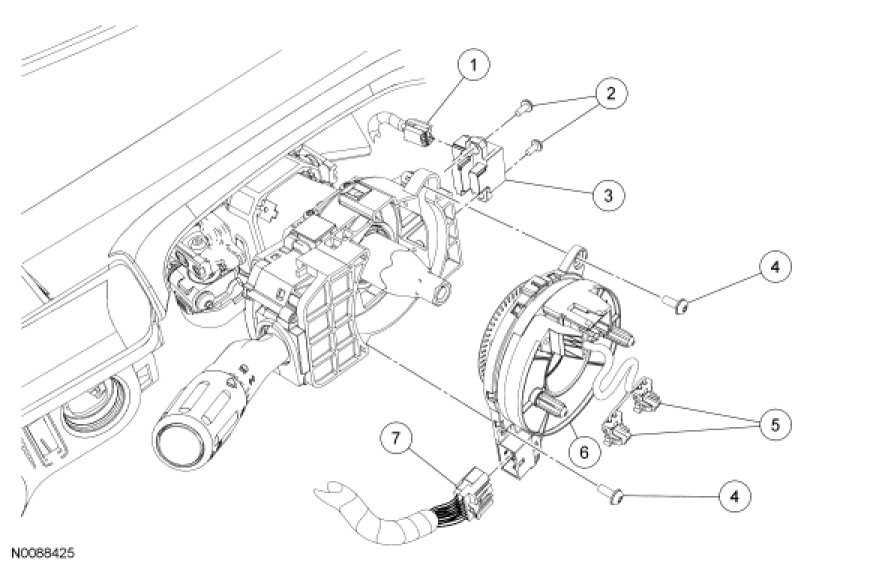 1
2
3
4
5
6
7
4
N0088425