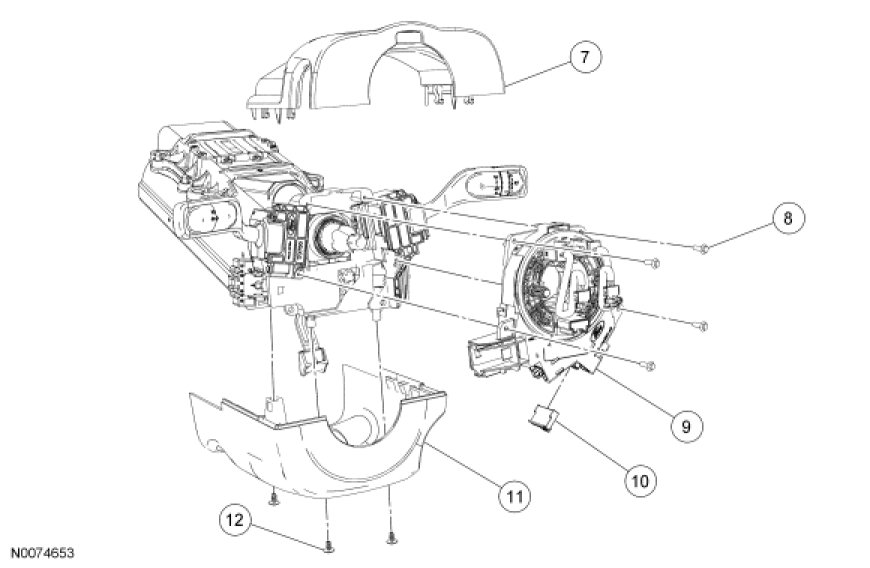 7
8
9
10
11
12
N0074653