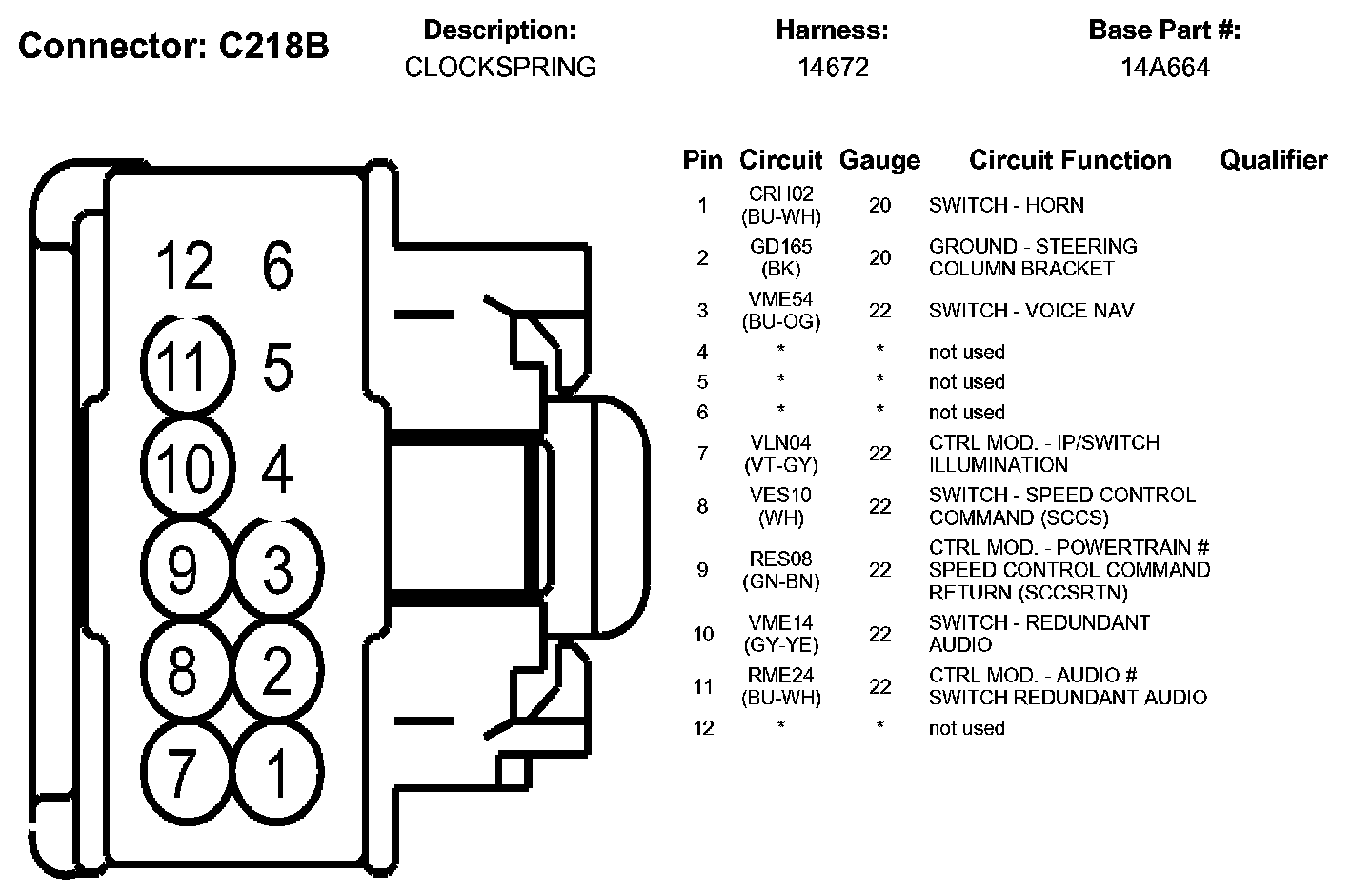 Connector: C218B

Description:
CLOCKSPRING

Harness:
14672

Base Part #:
14A664

12 6
11 5
10 4
9 3
8 2
7 1

| Pin | Circuit | Gauge | Circuit Function | Qualifier |
|---|---|---|---|---|
| 1 | CRH02 (BU-WH) | 20 | SWITCH - HORN | |
| 2 | GD165 (BK) | 20 | GROUND - STEERING COLUMN BRACKET | |
| 3 | VME54 (BU-OG) | 22 | SWITCH - VOICE NAV | |
| 4 | * | * | not used | |
| 5 | * | * | not used | |
| 6 | * | * | not used | |
| 7 | VLN04 (VT-GY) | 22 | CTRL MOD. - IP/SWITCH ILLUMINATION | |
| 8 | VES10 (WH) | 22 | SWITCH - SPEED CONTROL COMMAND (SCCS) | |
| 9 | RES08 (GN-BN) | 22 | CTRL MOD. - POWERTRAIN # SPEED CONTROL COMMAND RETURN (SCCSRTN) | |
| 10 | VME14 (GY-YE) | 22 | SWITCH - REDUNDANT AUDIO | |
| 11 | RME24 (BU-WH) | 22 | CTRL MOD. - AUDIO # SWITCH REDUNDANT AUDIO | |
| 12 | * | * | not used | |