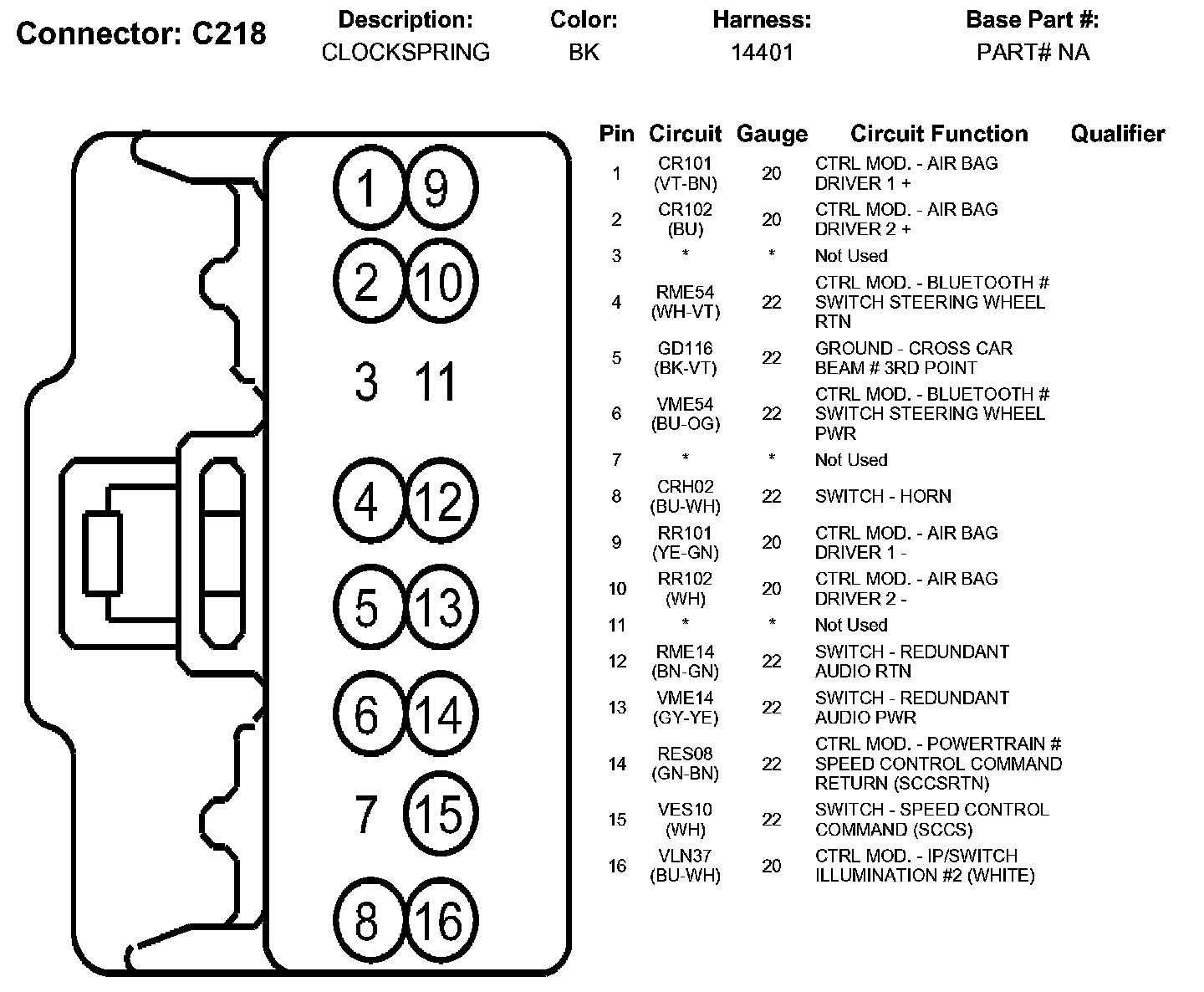 Connector: C218

| Description: | Color: | Harness: | Base Part #: |
|---|---|---|---|
| CLOCKSPRING | BK | 14401 | PART# NA |

1 9
2 10
3 11
4 12
5 13
6 14
7 15
8 16

| Pin | Circuit | Gauge | Circuit Function | Qualifier |
|---|---|---|---|---|
| 1 | CR101 (VT-BN) | 20 | CTRL MOD. - AIR BAG DRIVER 1 + | |
| 2 | CR102 (BU) | 20 | CTRL MOD. - AIR BAG DRIVER 2 + | |
| 3 | * | * | Not Used | |
| 4 | RME54 (WH-VT) | 22 | CTRL MOD. - BLUETOOTH # SWITCH STEERING WHEEL RTN | |
| 5 | GD116 (BK-VT) | 22 | GROUND - CROSS CAR BEAM # 3RD POINT | |
| 6 | VME54 (BU-OG) | 22 | CTRL MOD. - BLUETOOTH # SWITCH STEERING WHEEL PWR | |
| 7 | * | * | Not Used | |
| 8 | CRH02 (BU-WH) | 22 | SWITCH - HORN | |
| 9 | RR101 (YE-GN) | 20 | CTRL MOD. - AIR BAG DRIVER 1 - | |
| 10 | RR102 (WH) | 20 | CTRL MOD. - AIR BAG DRIVER 2 - | |
| 11 | * | * | Not Used | |
| 12 | RME14 (BN-GN) | 22 | SWITCH - REDUNDANT AUDIO RTN | |
| 13 | VME14 (GY-YE) | 22 | SWITCH - REDUNDANT AUDIO PWR | |
| 14 | RES08 (GN-BN) | 22 | CTRL MOD. - POWERTRAIN # SPEED CONTROL COMMAND RETURN (SCCSRTN) | |
| 15 | VES10 (WH) | 22 | SWITCH - SPEED CONTROL COMMAND (SCCS) | |
| 16 | VLN37 (BU-WH) | 20 | CTRL MOD. - IP/SWITCH ILLUMINATION #2 (WHITE) | |