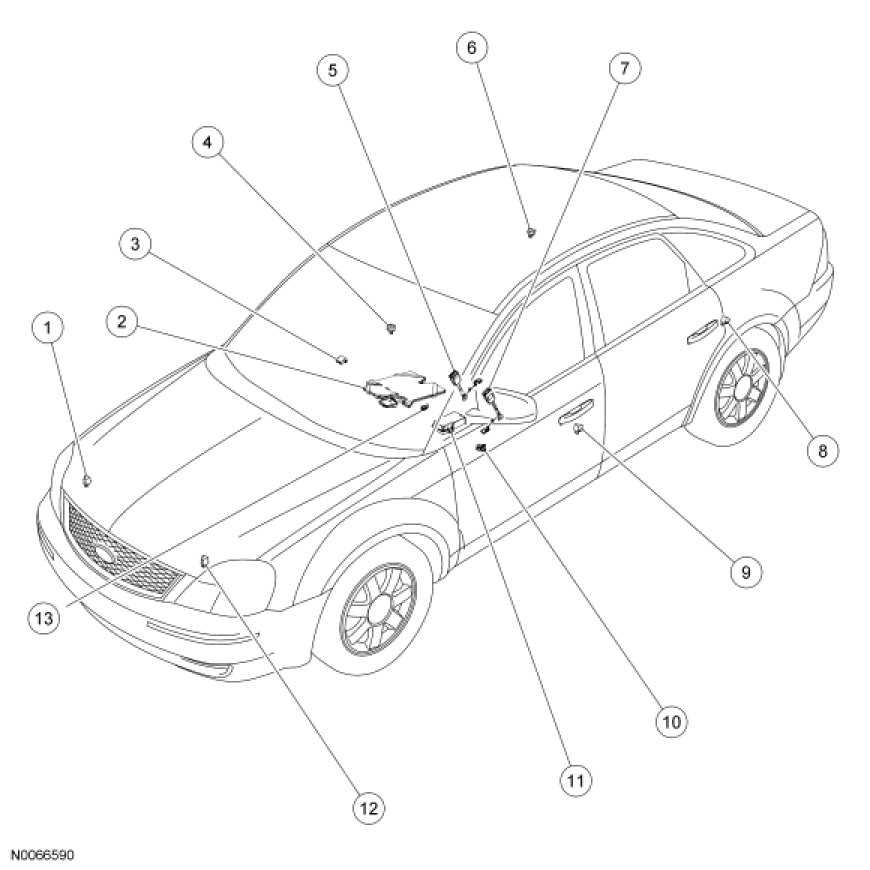 6
5
7
4
3
1
2
8
9
13
10
11
12
N0066590