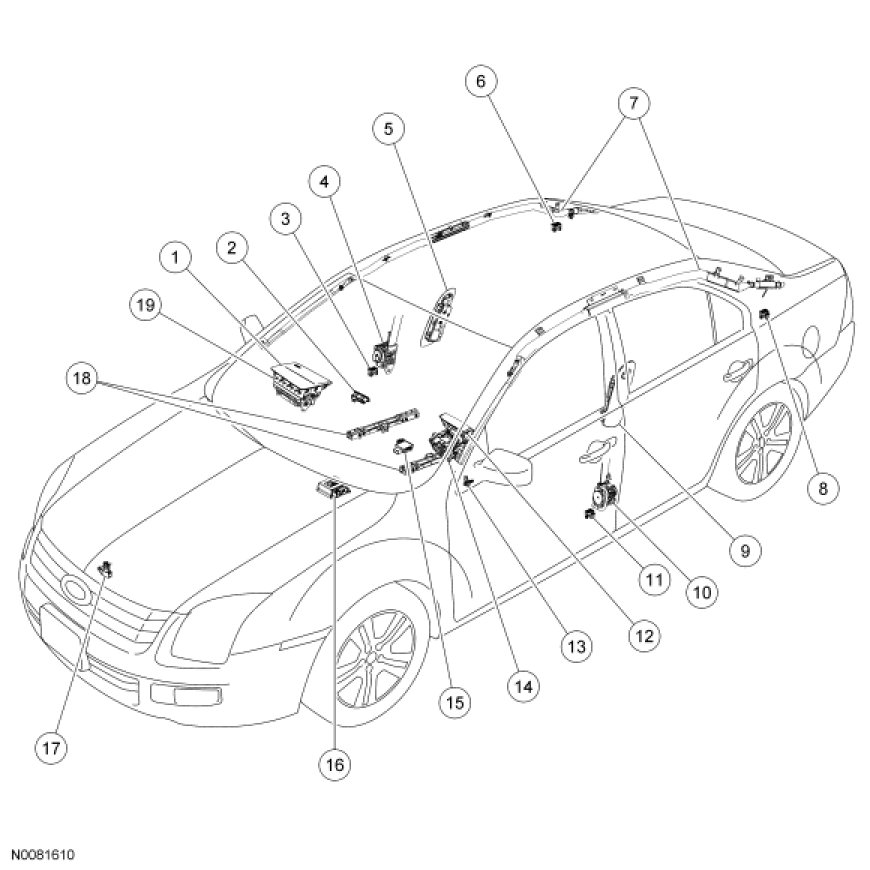 6
7
5
4
3
2
1
19
18
8
9
10
11
12
13
14
15
16
17
N0081610