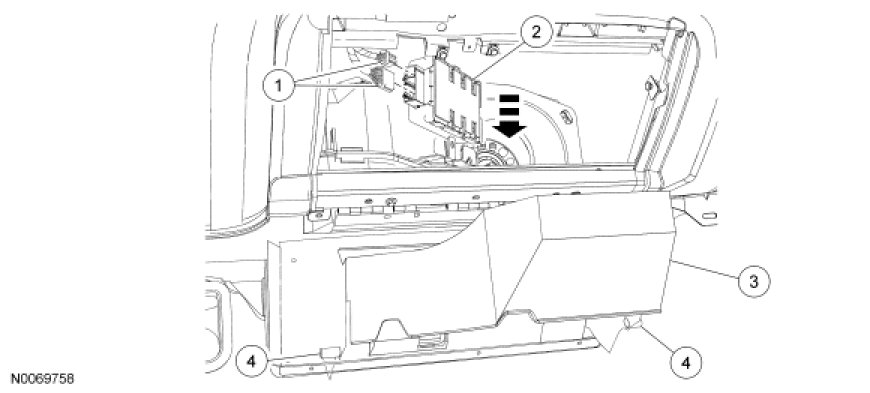 1
2
3
4
4
N0069758