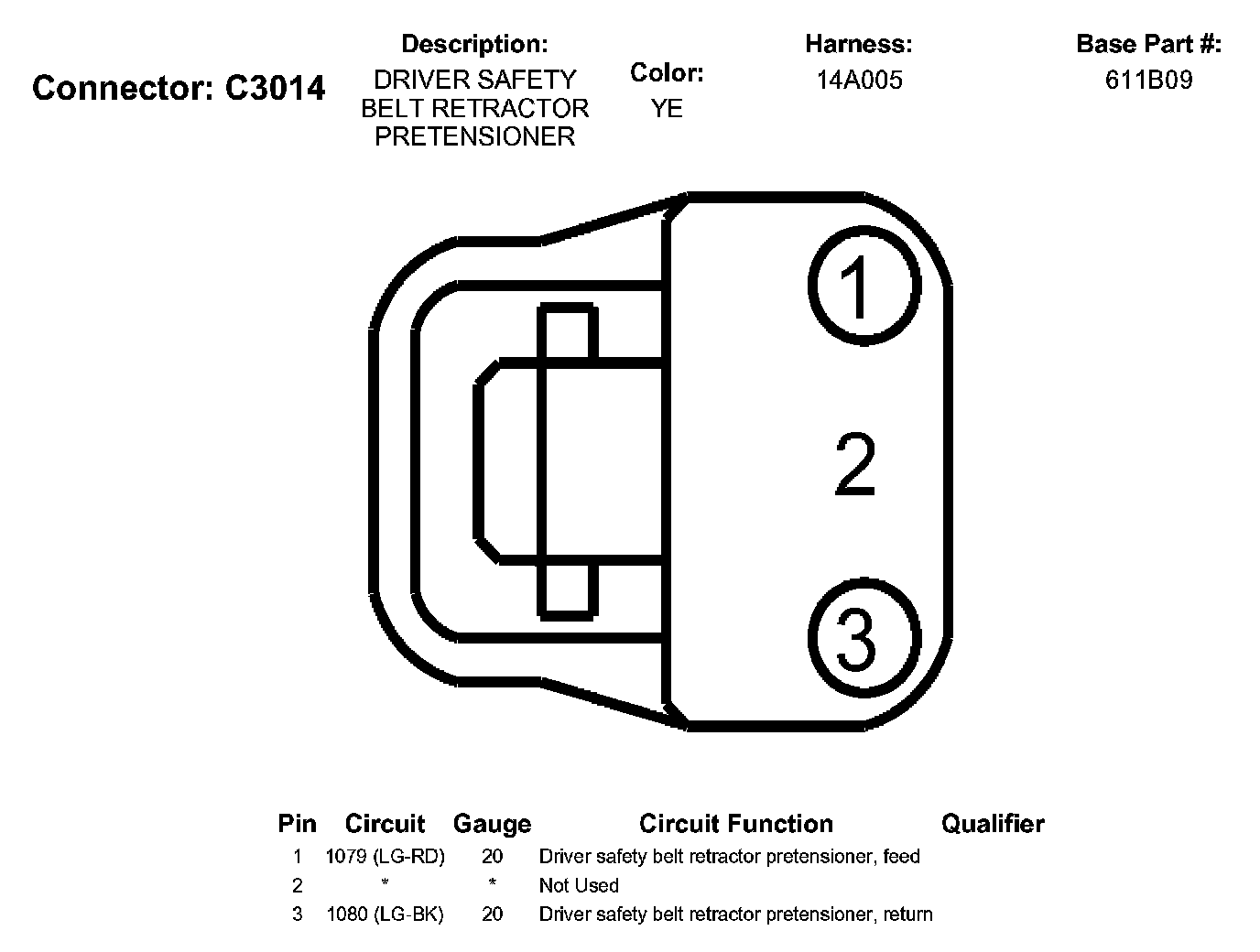 Connector: C3014

Description:
DRIVER SAFETY BELT RETRACTOR PRETENSIONER

Color:
YE

Harness:
14A005

Base Part #:
611B09

1

2

3

| Pin | Circuit | Gauge | Circuit Function | Qualifier |
|---|---|---|---|---|
| 1 | 1079 (LG-RD) | 20 | Driver safety belt retractor pretensioner, feed | |
| 2 | * | * | Not Used | |
| 3 | 1080 (LG-BK) | 20 | Driver safety belt retractor pretensioner, return | |