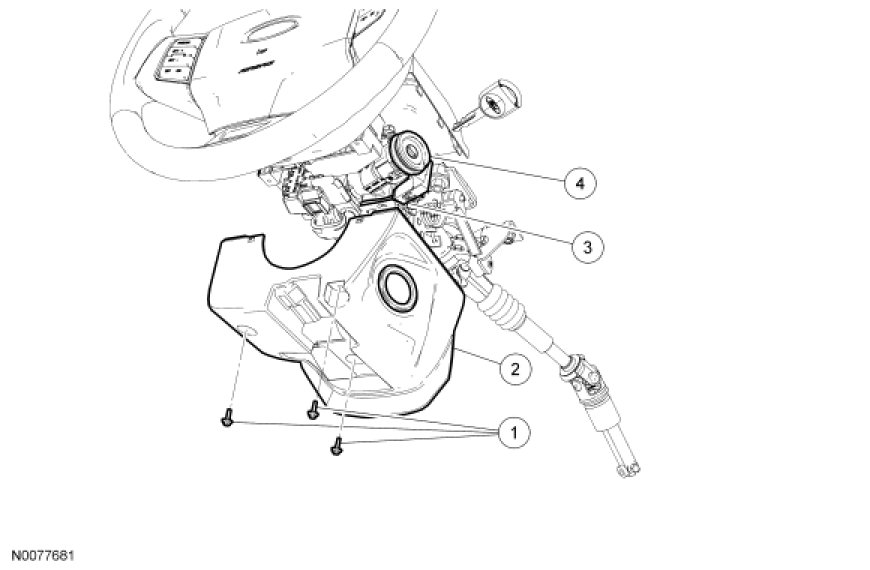 4

3

2

1

N0077681