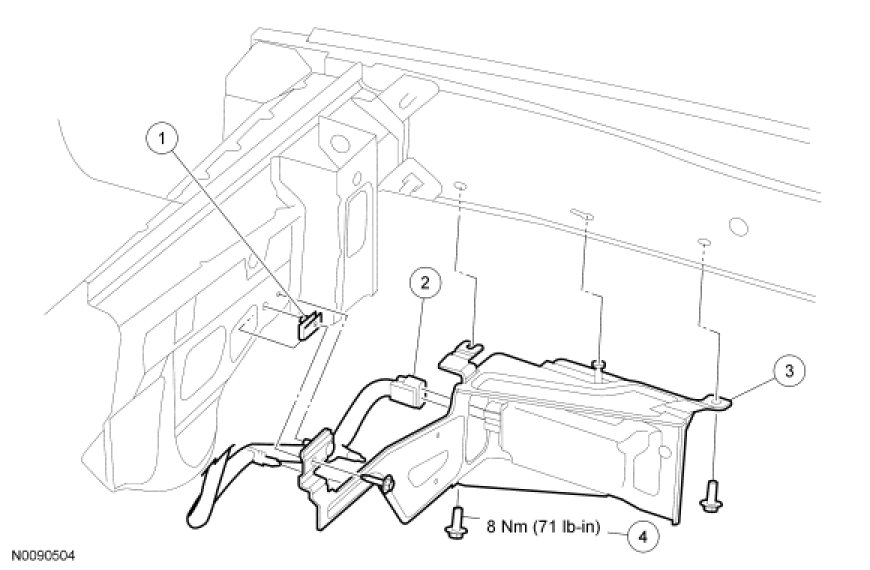 1

2

3

8 Nm (71 lb-in)

4

N0090504