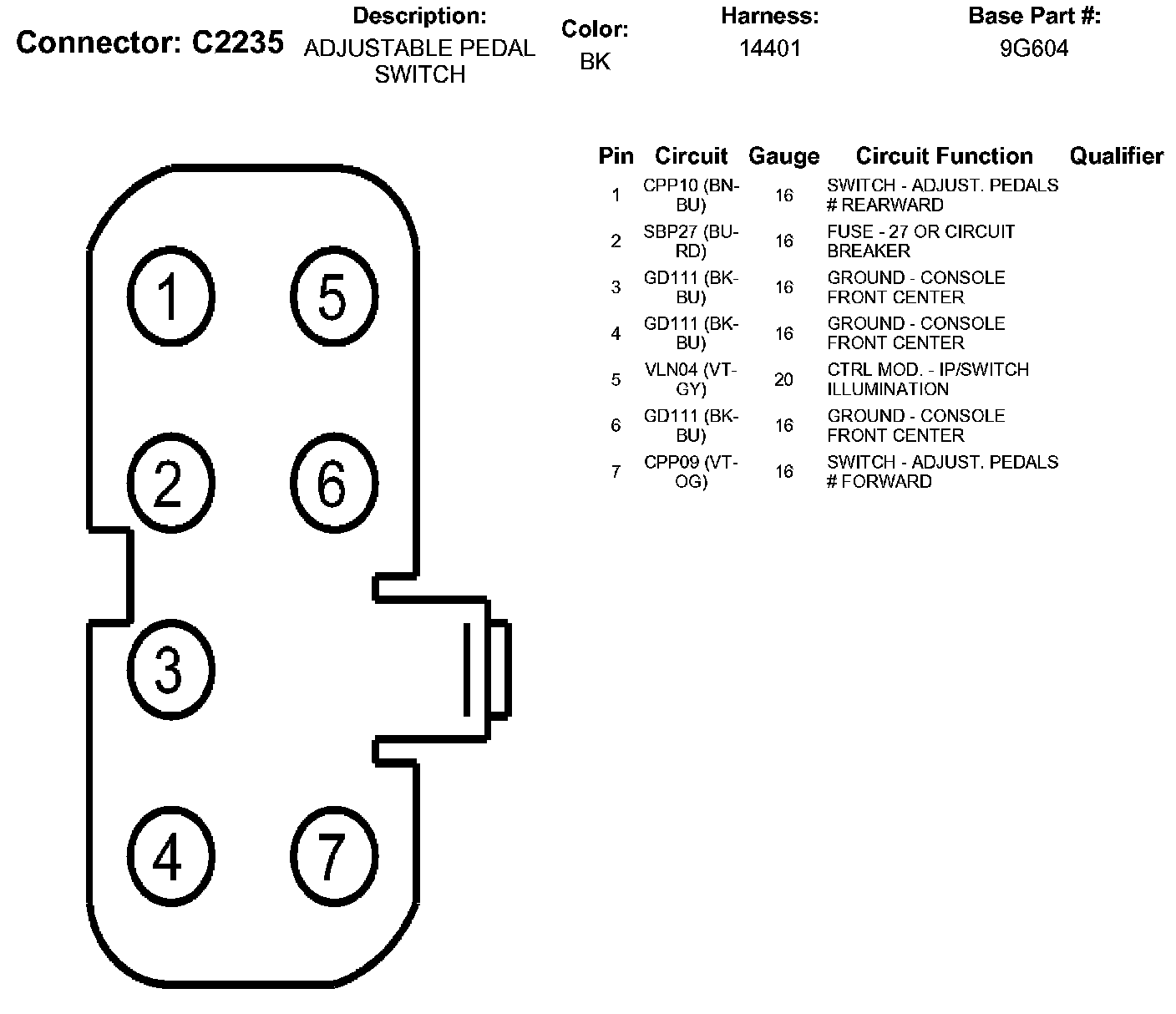 Connector: C2235

Description:
ADJUSTABLE PEDAL SWITCH

Color:
BK

Harness:
14401

Base Part #:
9G604

1 5
2 6
3
4 7

| Pin | Circuit | Gauge | Circuit Function | Qualifier |
|---|---|---|---|---|
| 1 | CPP10 (BN-BU) | 16 | SWITCH - ADJUST. PEDALS # REARWARD | |
| 2 | SBP27 (BU-RD) | 16 | FUSE - 27 OR CIRCUIT BREAKER | |
| 3 | GD111 (BK-BU) | 16 | GROUND - CONSOLE FRONT CENTER | |
| 4 | GD111 (BK-BU) | 16 | GROUND - CONSOLE FRONT CENTER | |
| 5 | VLN04 (VT-GY) | 20 | CTRL MOD. - IP/SWITCH ILLUMINATION | |
| 6 | GD111 (BK-BU) | 16 | GROUND - CONSOLE FRONT CENTER | |
| 7 | CPP09 (VT-OG) | 16 | SWITCH - ADJUST. PEDALS # FORWARD | |