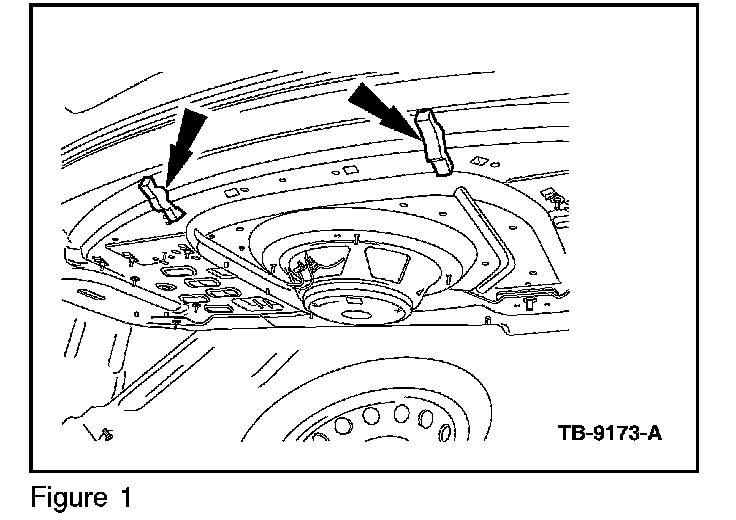 TB-9173-A

Figure 1