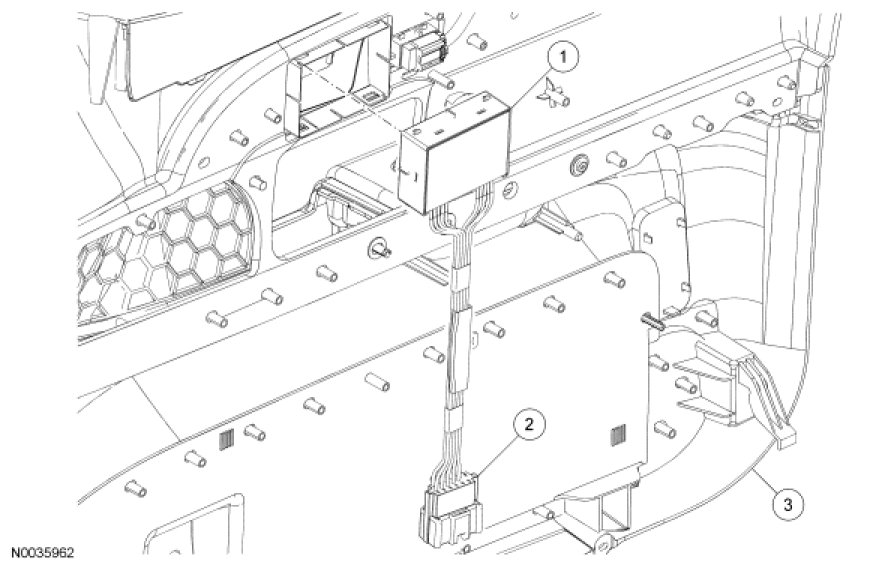 1

2

3

N0035962