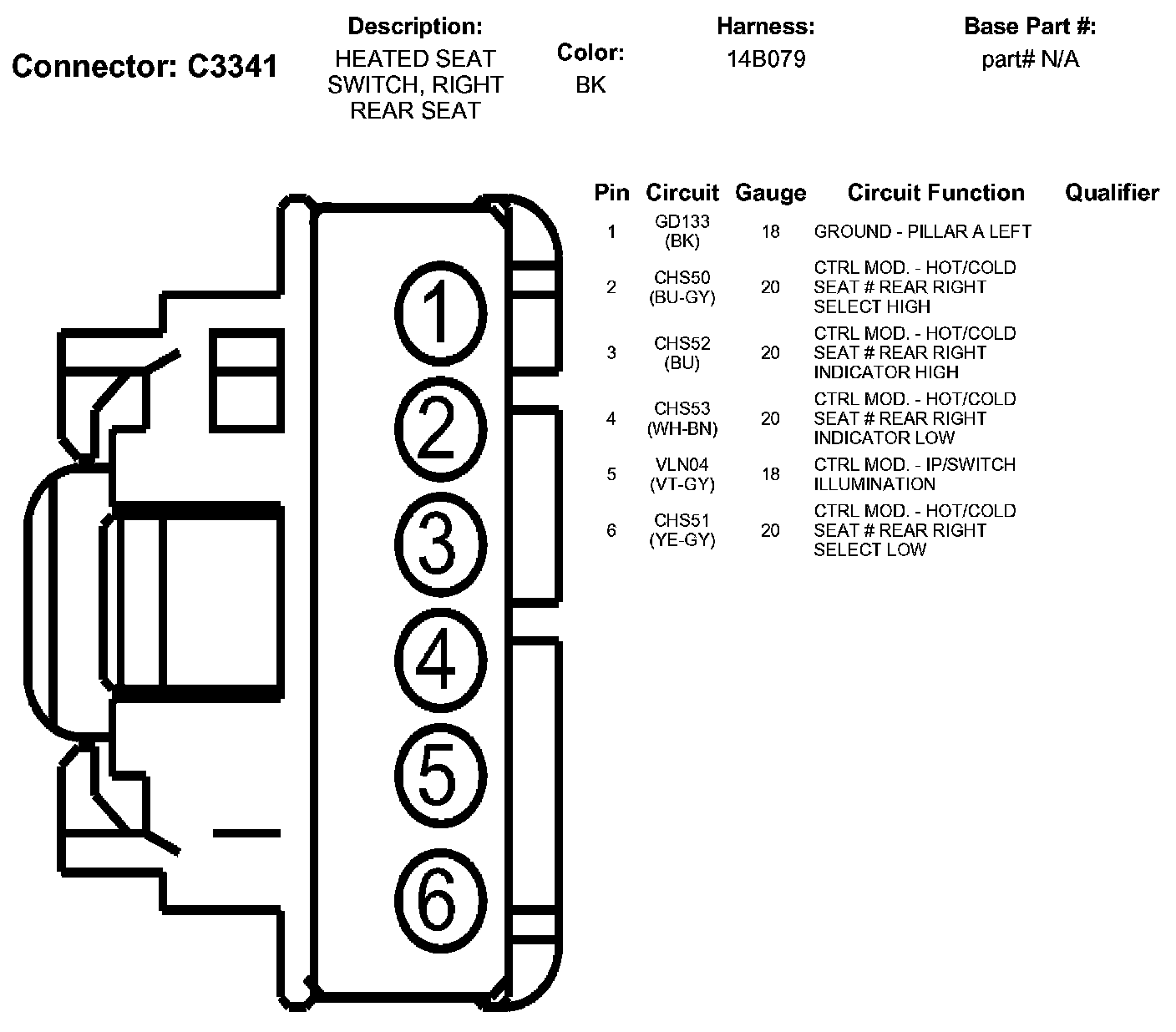 Connector: C3341

Description:
HEATED SEAT SWITCH, RIGHT REAR SEAT

Color:
BK

Harness:
14B079

Base Part #:
part# N/A

1
2
3
4
5
6

| Pin | Circuit | Gauge | Circuit Function | Qualifier |
|---|---|---|---|---|
| 1 | GD133 (BK) | 18 | GROUND - PILLAR A LEFT | |
| 2 | CHS50 (BU-GY) | 20 | CTRL MOD. - HOT/COLD SEAT # REAR RIGHT SELECT HIGH | |
| 3 | CHS52 (BU) | 20 | CTRL MOD. - HOT/COLD SEAT # REAR RIGHT INDICATOR HIGH | |
| 4 | CHS53 (WH-BN) | 20 | CTRL MOD. - HOT/COLD SEAT # REAR RIGHT INDICATOR LOW | |
| 5 | VLN04 (VT-GY) | 18 | CTRL MOD. - IP/SWITCH ILLUMINATION | |
| 6 | CHS51 (YE-GY) | 20 | CTRL MOD. - HOT/COLD SEAT # REAR RIGHT SELECT LOW | |