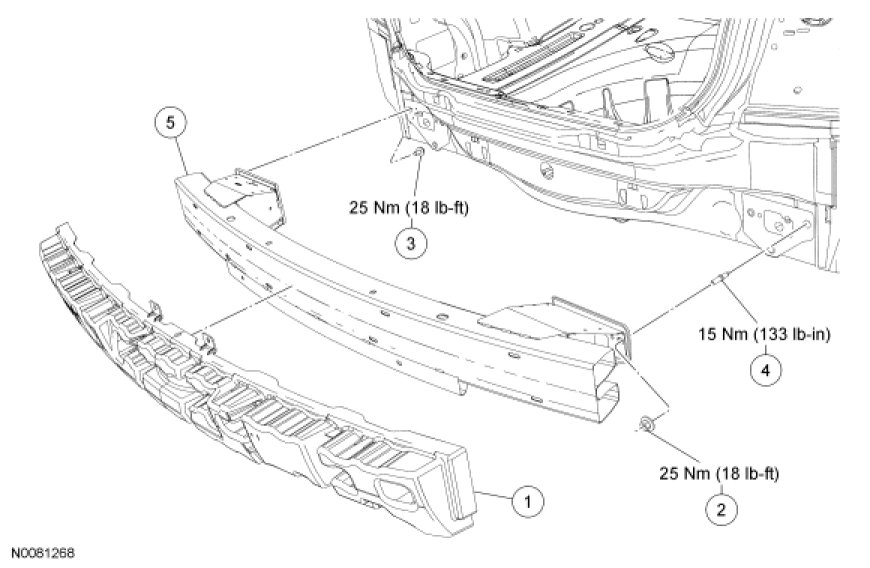 5

25 Nm (18 lb-ft)

3

15 Nm (133 lb-in)

4

25 Nm (18 lb-ft)

2

1

N0081268