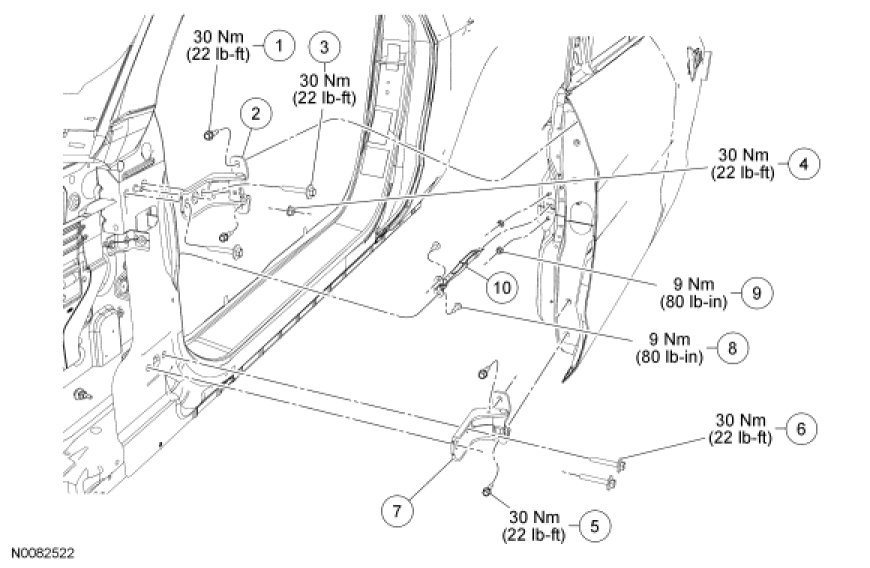 30 Nm (22 lb-ft) 1

3 30 Nm (22 lb-ft)

2

30 Nm (22 lb-ft) 4

10

9 Nm (80 lb-in) 9

9 Nm (80 lb-in) 8

30 Nm (22 lb-ft) 6

7

30 Nm (22 lb-ft) 5

N0082522