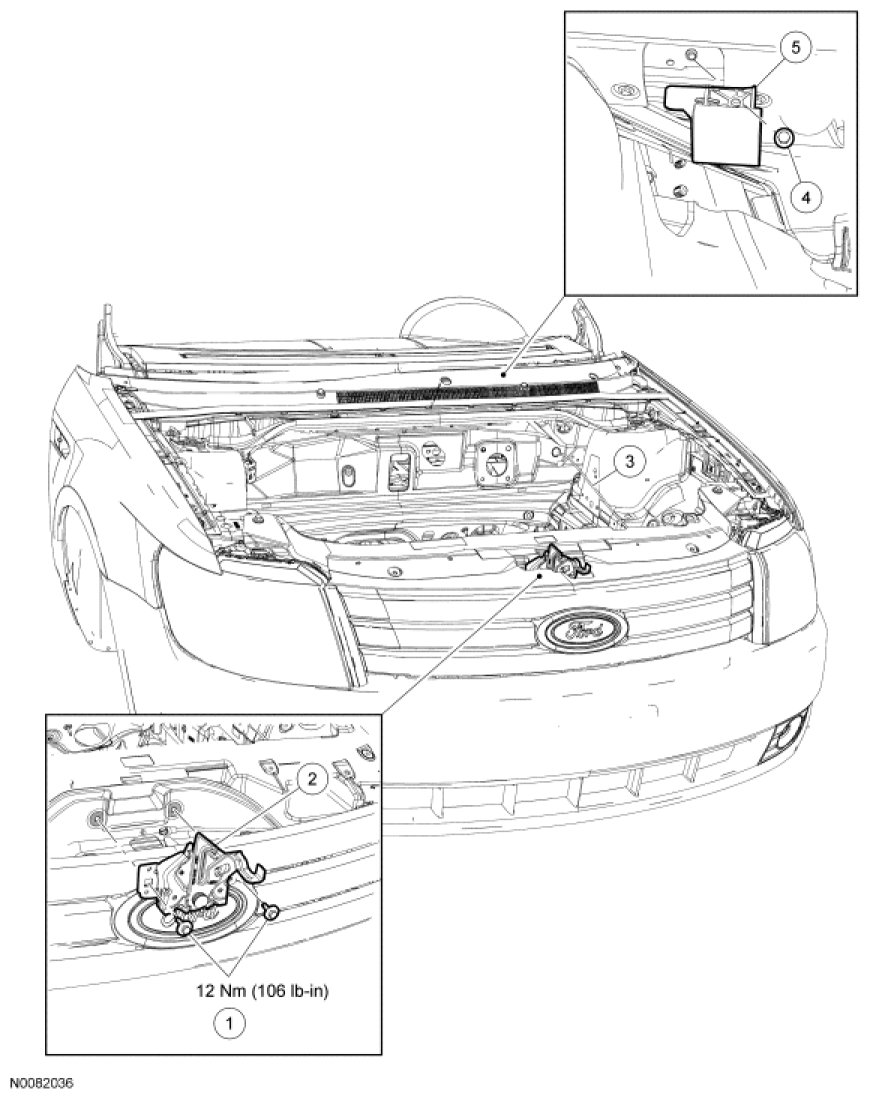 5

4

3

Ford

2

12 Nm (106 lb-in)

1

N0082036