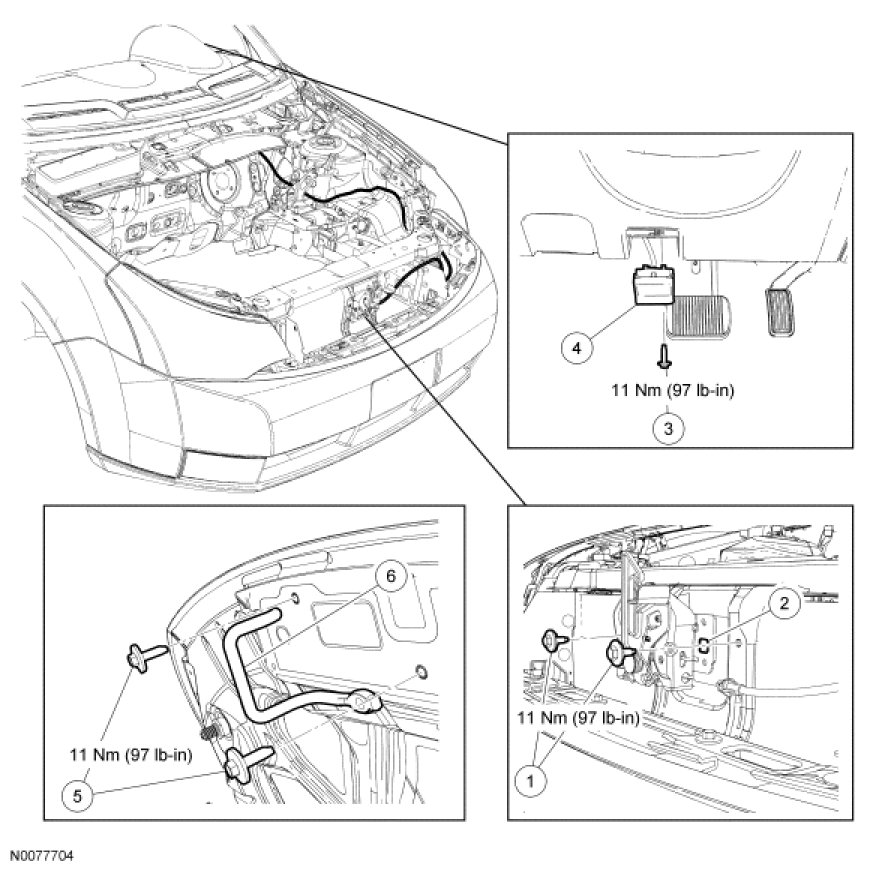 4
11 Nm (97 lb-in)
3

6
11 Nm (97 lb-in)
5

2
11 Nm (97 lb-in)
1

N0077704