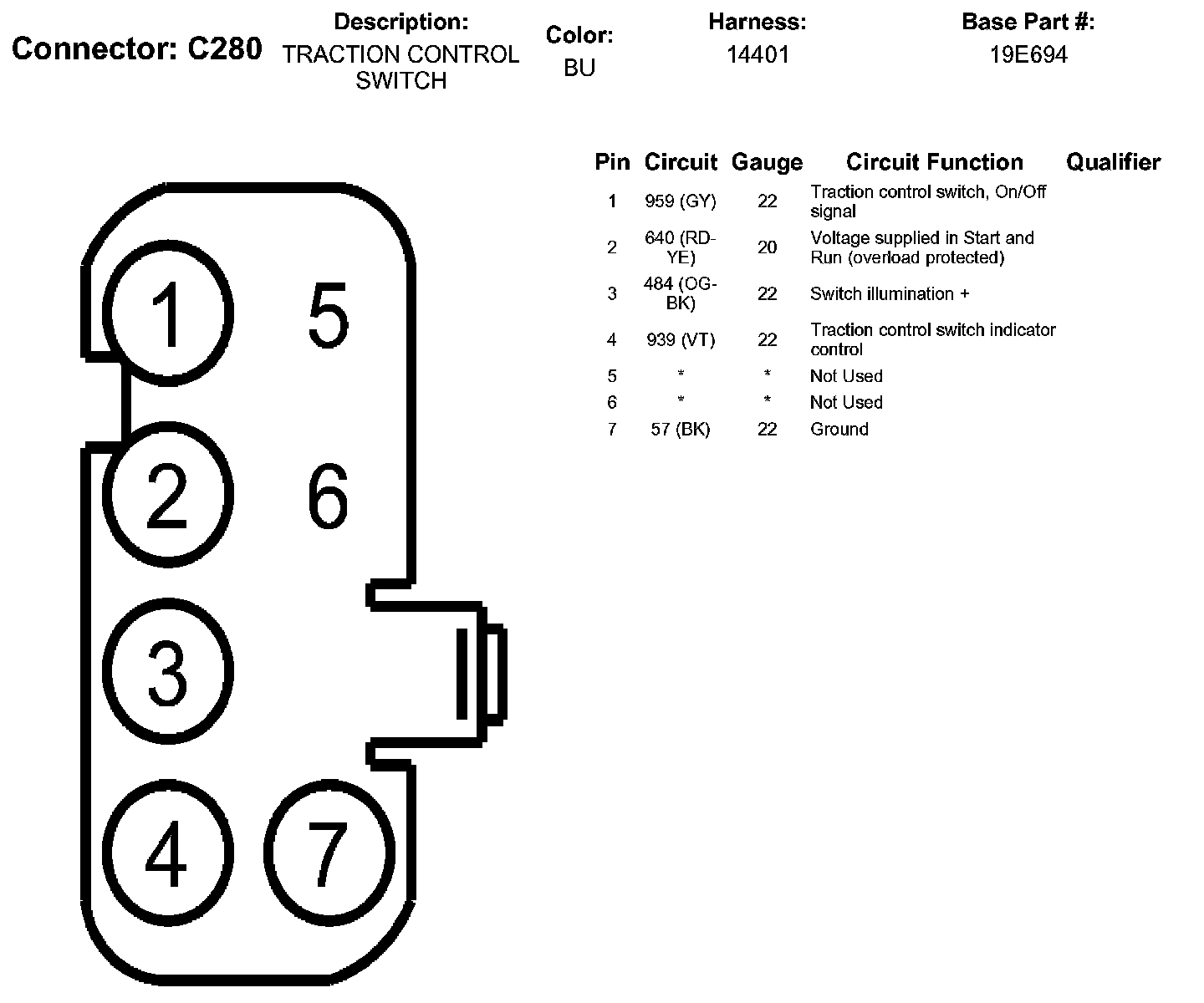 Connector: C280

Description:
TRACTION CONTROL SWITCH

Color:
BU

Harness:
14401

Base Part #:
19E694

1 5
2 6
3
4 7

| Pin | Circuit | Gauge | Circuit Function | Qualifier |
|---|---|---|---|---|
| 1 | 959 (GY) | 22 | Traction control switch, On/Off signal | |
| 2 | 640 (RD-YE) | 20 | Voltage supplied in Start and Run (overload protected) | |
| 3 | 484 (OG-BK) | 22 | Switch illumination + | |
| 4 | 939 (VT) | 22 | Traction control switch indicator control | |
| 5 | * | * | Not Used | |
| 6 | * | * | Not Used | |
| 7 | 57 (BK) | 22 | Ground | |