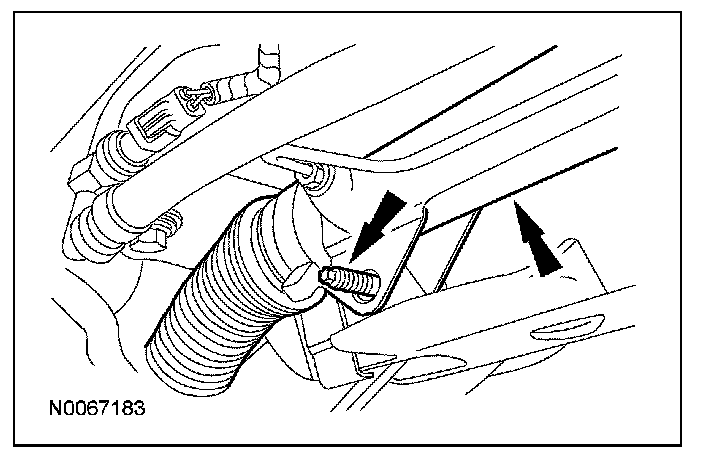 N0067183