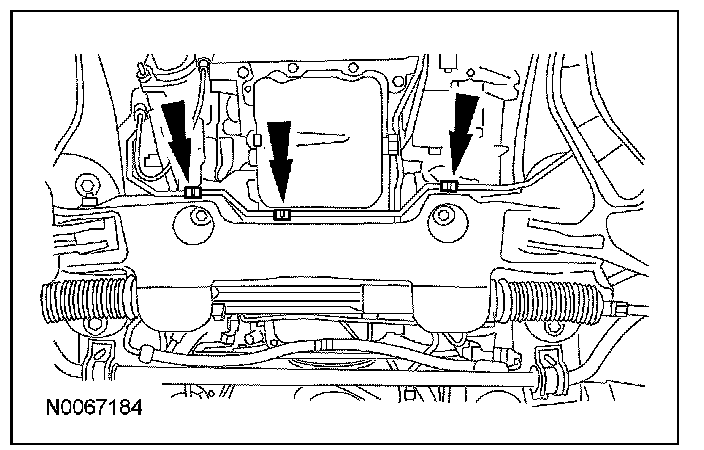 N0067184