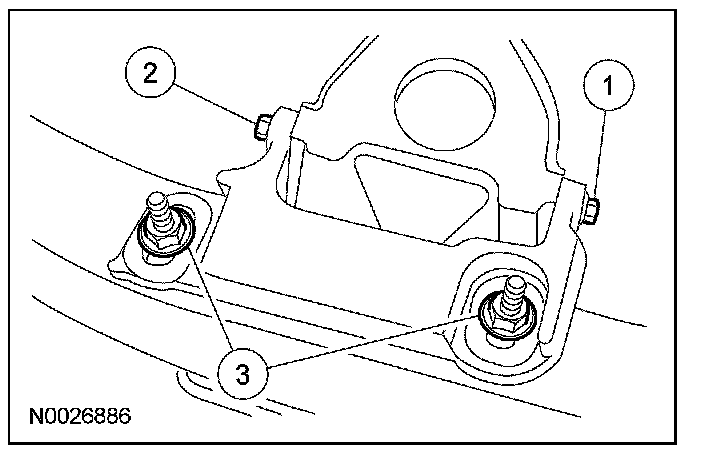 2

1

3

N0026886