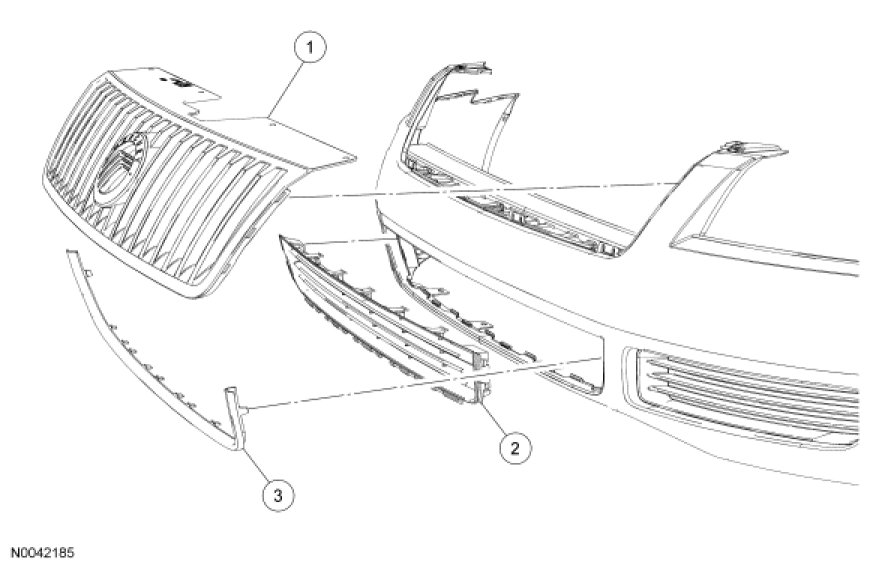 1
2
3
N0042185