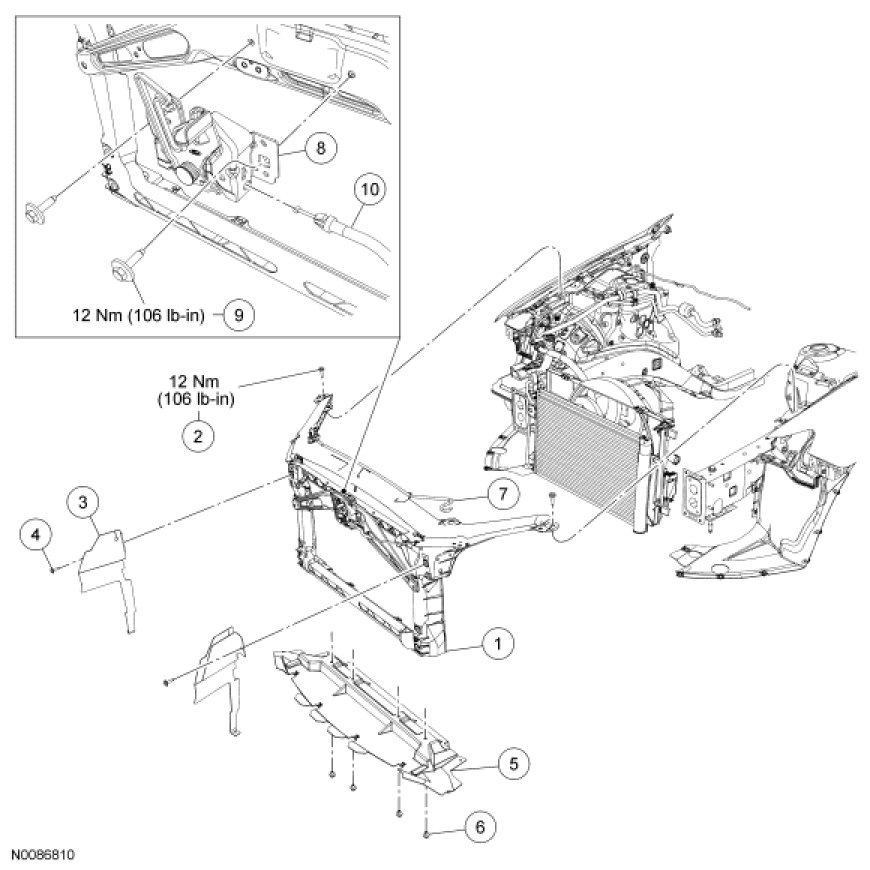 8

10

12 Nm (106 lb-in) 9

12 Nm (106 lb-in)

2

3

4

7

1

5

6

N0086810