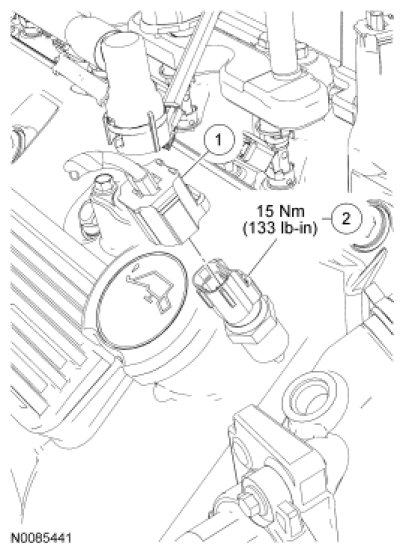 1

15 Nm
(133 lb-in)

2

N0085441