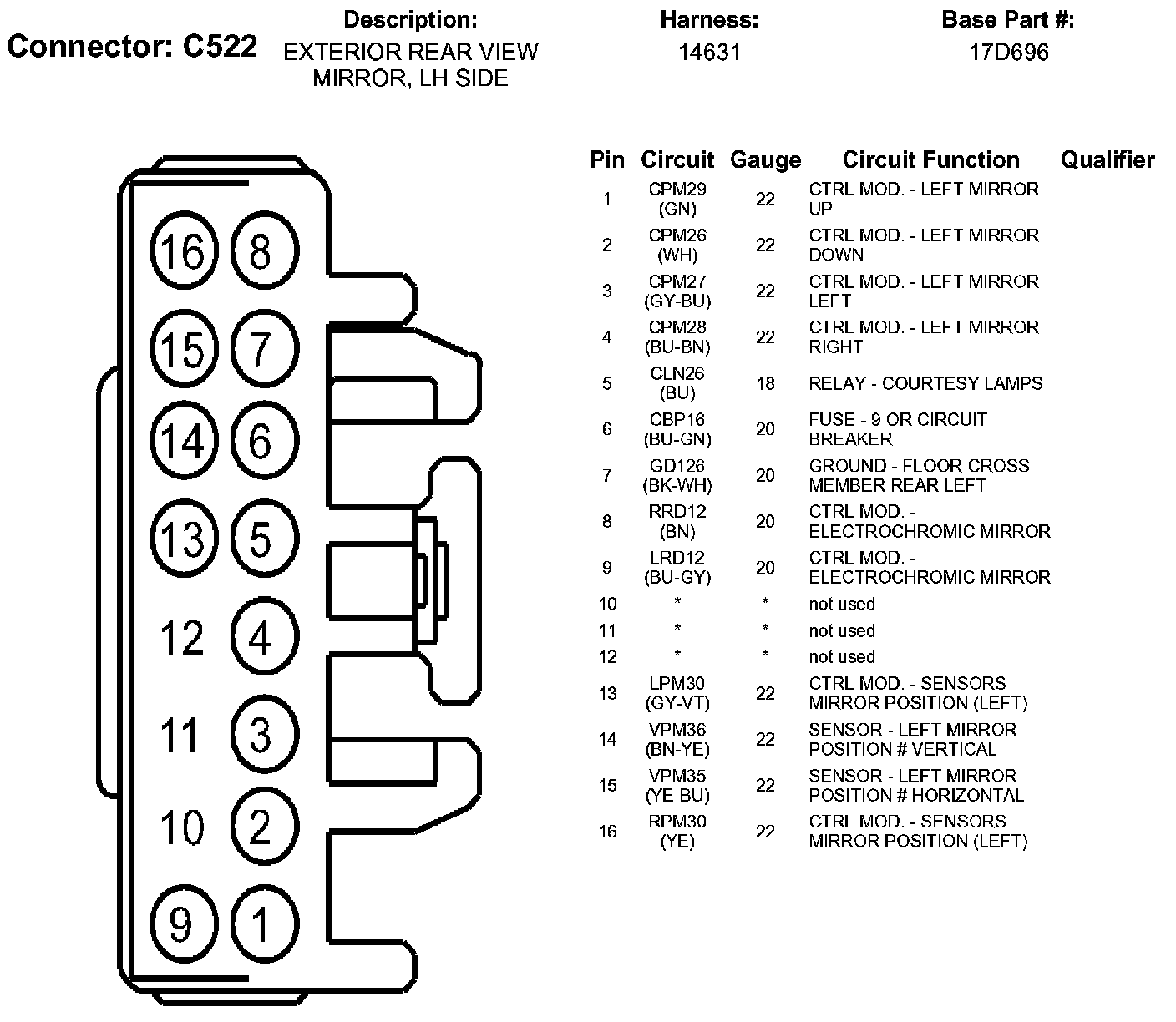 Connector: C522

Description:
EXTERIOR REAR VIEW MIRROR, LH SIDE

Harness:
14631

Base Part #:
17D696

16 8
15 7
14 6
13 5
12 4
11 3
10 2
9 1

| Pin | Circuit | Gauge | Circuit Function | Qualifier |
|---|---|---|---|---|
| 1 | CPM29 (GN) | 22 | CTRL MOD. - LEFT MIRROR UP | |
| 2 | CPM26 (WH) | 22 | CTRL MOD. - LEFT MIRROR DOWN | |
| 3 | CPM27 (GY-BU) | 22 | CTRL MOD. - LEFT MIRROR LEFT | |
| 4 | CPM28 (BU-BN) | 22 | CTRL MOD. - LEFT MIRROR RIGHT | |
| 5 | CLN26 (BU) | 18 | RELAY - COURTESY LAMPS | |
| 6 | CBP16 (BU-GN) | 20 | FUSE - 9 OR CIRCUIT BREAKER | |
| 7 | GD126 (BK-WH) | 20 | GROUND - FLOOR CROSS MEMBER REAR LEFT | |
| 8 | RRD12 (BN) | 20 | CTRL MOD. - ELECTROCHROMIC MIRROR | |
| 9 | LRD12 (BU-GY) | 20 | CTRL MOD. - ELECTROCHROMIC MIRROR | |
| 10 | * | * | not used | |
| 11 | * | * | not used | |
| 12 | * | * | not used | |
| 13 | LPM30 (GY-VT) | 22 | CTRL MOD. - SENSORS MIRROR POSITION (LEFT) | |
| 14 | VPM36 (BN-YE) | 22 | SENSOR - LEFT MIRROR POSITION # VERTICAL | |
| 15 | VPM35 (YE-BU) | 22 | SENSOR - LEFT MIRROR POSITION # HORIZONTAL | |
| 16 | RPM30 (YE) | 22 | CTRL MOD. - SENSORS MIRROR POSITION (LEFT) | |