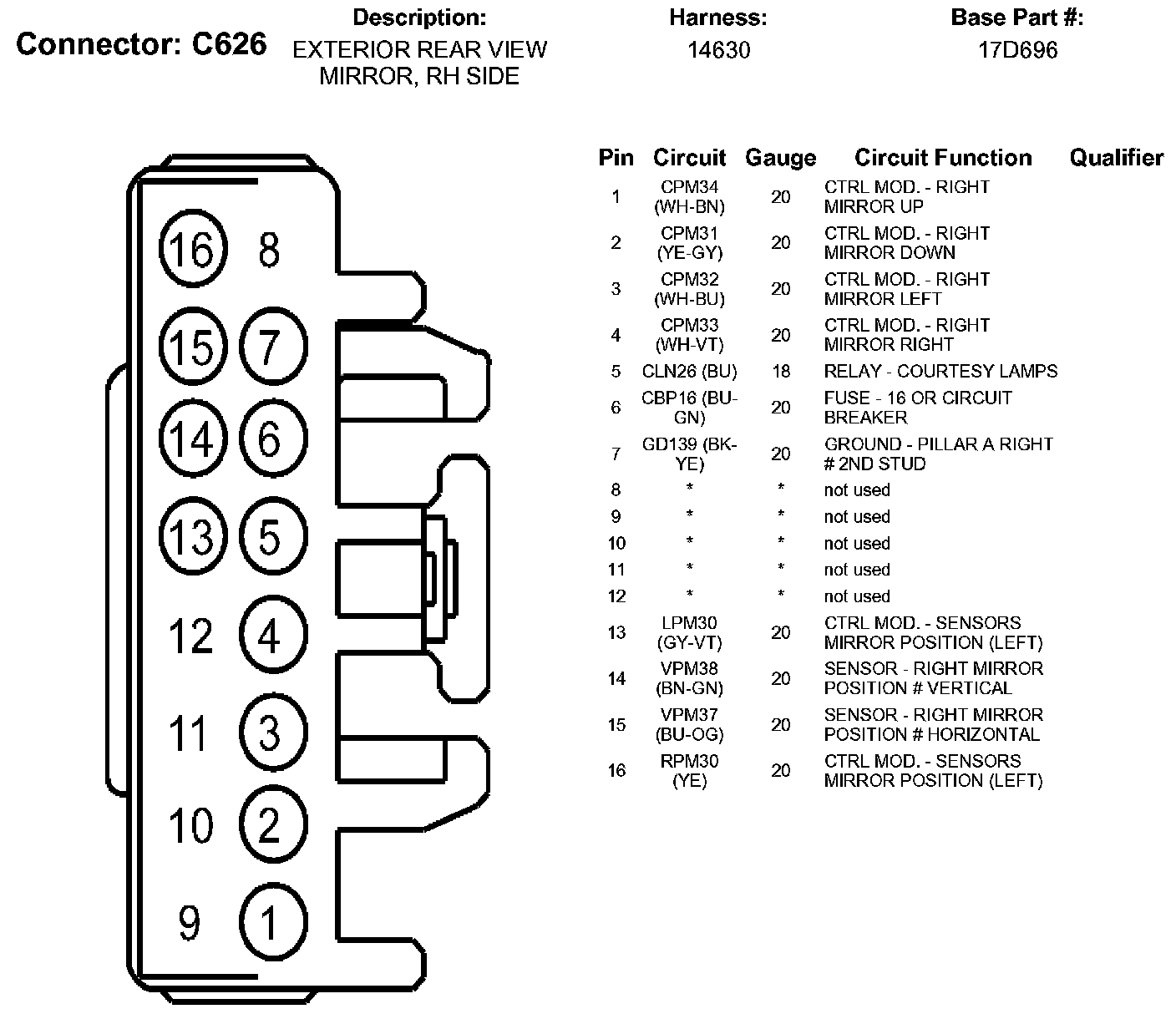 Connector: C626

Description:
EXTERIOR REAR VIEW MIRROR, RH SIDE

Harness:
14630

Base Part #:
17D696

16 8
15 7
14 6
13 5
12 4
11 3
10 2
9 1

| Pin | Circuit | Gauge | Circuit Function | Qualifier |
|---|---|---|---|---|
| 1 | CPM34 (WH-BN) | 20 | CTRL MOD. - RIGHT MIRROR UP | |
| 2 | CPM31 (YE-GY) | 20 | CTRL MOD. - RIGHT MIRROR DOWN | |
| 3 | CPM32 (WH-BU) | 20 | CTRL MOD. - RIGHT MIRROR LEFT | |
| 4 | CPM33 (WH-VT) | 20 | CTRL MOD. - RIGHT MIRROR RIGHT | |
| 5 | CLN26 (BU) | 18 | RELAY - COURTESY LAMPS | |
| 6 | CBP16 (BU-GN) | 20 | FUSE - 16 OR CIRCUIT BREAKER | |
| 7 | GD139 (BK-YE) | 20 | GROUND - PILLAR A RIGHT # 2ND STUD | |
| 8 | * | * | not used | |
| 9 | * | * | not used | |
| 10 | * | * | not used | |
| 11 | * | * | not used | |
| 12 | * | * | not used | |
| 13 | LPM30 (GY-VT) | 20 | CTRL MOD. - SENSORS MIRROR POSITION (LEFT) | |
| 14 | VPM38 (BN-GN) | 20 | SENSOR - RIGHT MIRROR POSITION # VERTICAL | |
| 15 | VPM37 (BU-OG) | 20 | SENSOR - RIGHT MIRROR POSITION # HORIZONTAL | |
| 16 | RPM30 (YE) | 20 | CTRL MOD. - SENSORS MIRROR POSITION (LEFT) | |