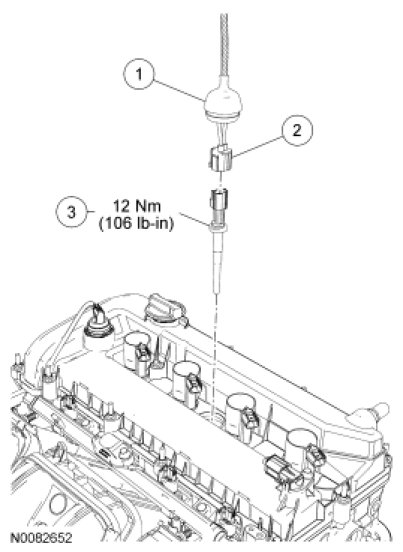 1

2

3

12 Nm
(106 lb-in)

N0082652