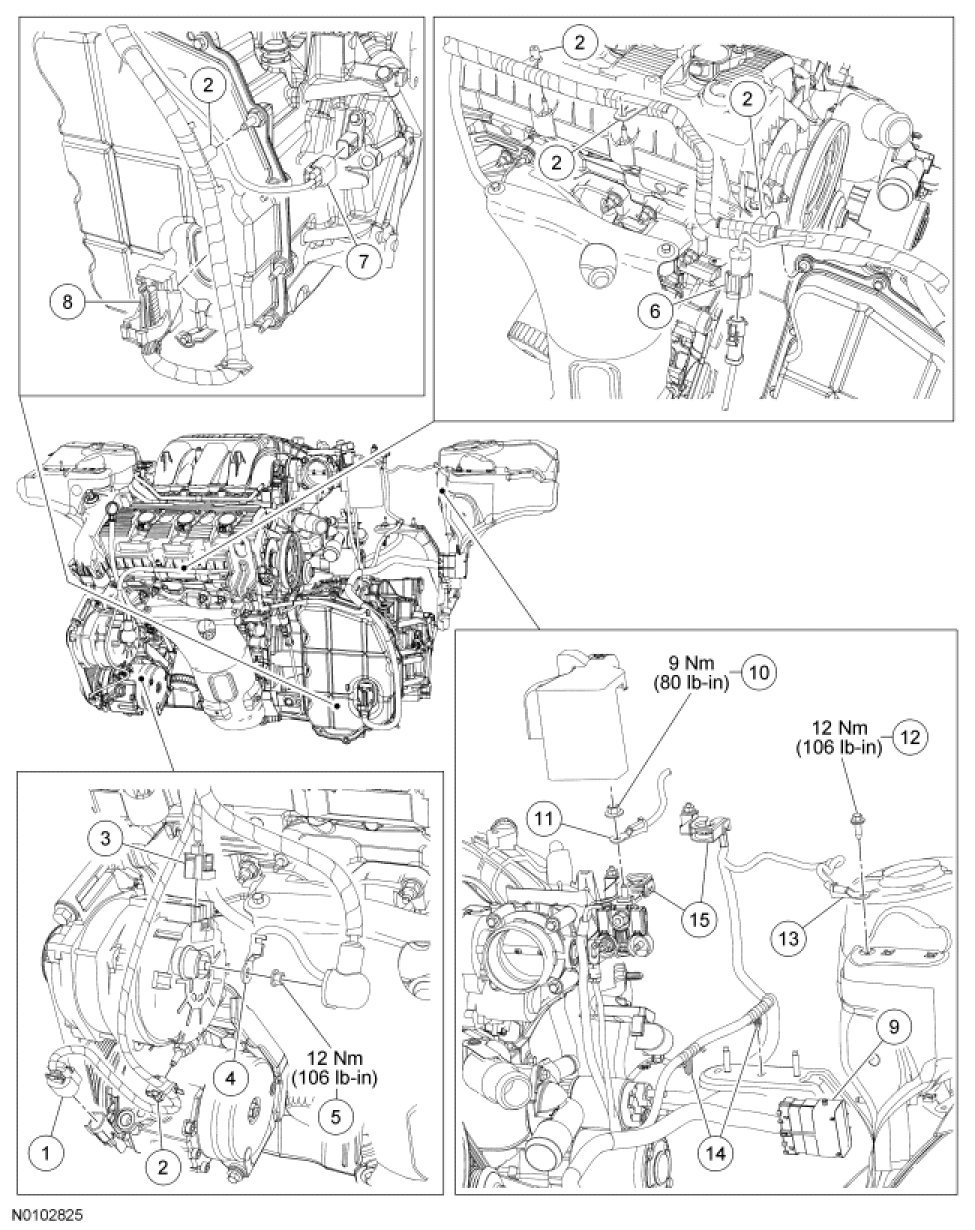 2

7

8

2

2

2

6

9 Nm
(80 lb-in)
10

12 Nm
(106 lb-in)
12

11

15

13

9

14

3

4

12 Nm
(106 lb-in)
5

1

2

N0102825