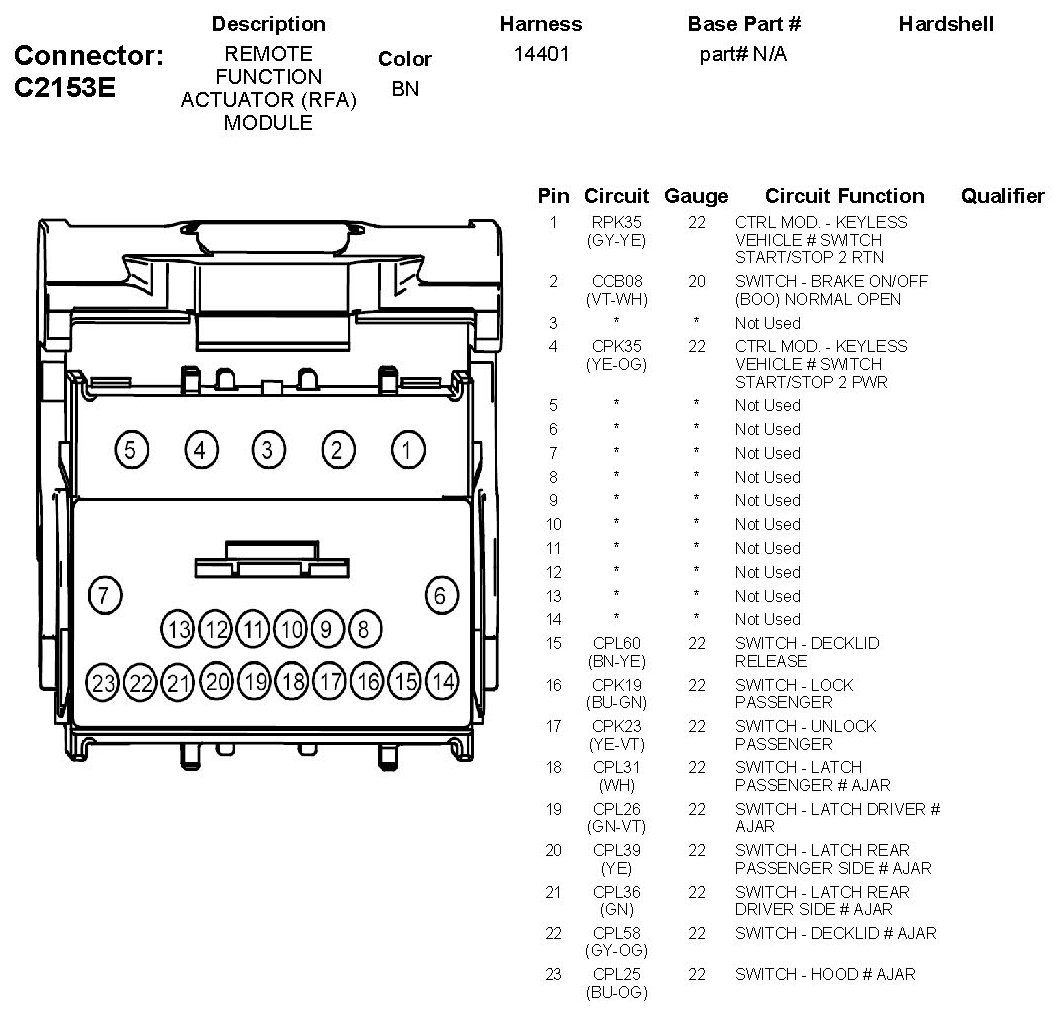 Connector: C2153E

| Description | Color | Harness | Base Part # | Hardshell |
|---|---|---|---|---|
| REMOTE FUNCTION ACTUATOR (RFA) MODULE | BN | 14401 | part# N/A | |

5 4 3 2 1
7 6
13 12 11 10 9 8
23 22 21 20 19 18 17 16 15 14

| Pin | Circuit | Gauge | Circuit Function | Qualifier |
|---|---|---|---|---|
| 1 | RPK35 (GY-YE) | 22 | CTRL MOD. - KEYLESS VEHICLE # SWITCH START/STOP 2 RTN | |
| 2 | CCB08 (VT-WH) | 20 | SWITCH - BRAKE ON/OFF (BOO) NORMAL OPEN | |
| 3 | * | * | Not Used | |
| 4 | CPK35 (YE-OG) | 22 | CTRL MOD. - KEYLESS VEHICLE # SWITCH START/STOP 2 PWR | |
| 5 | * | * | Not Used | |
| 6 | * | * | Not Used | |
| 7 | * | * | Not Used | |
| 8 | * | * | Not Used | |
| 9 | * | * | Not Used | |
| 10 | * | * | Not Used | |
| 11 | * | * | Not Used | |
| 12 | * | * | Not Used | |
| 13 | * | * | Not Used | |
| 14 | * | * | Not Used | |
| 15 | CPL60 (BN-YE) | 22 | SWITCH - DECKLID RELEASE | |
| 16 | CPK19 (BU-GN) | 22 | SWITCH - LOCK PASSENGER | |
| 17 | CPK23 (YE-VT) | 22 | SWITCH - UNLOCK PASSENGER | |
| 18 | CPL31 (WH) | 22 | SWITCH - LATCH PASSENGER # AJAR | |
| 19 | CPL26 (GN-VT) | 22 | SWITCH - LATCH DRIVER # AJAR | |
| 20 | CPL39 (YE) | 22 | SWITCH - LATCH REAR PASSENGER SIDE # AJAR | |
| 21 | CPL36 (GN) | 22 | SWITCH - LATCH REAR DRIVER SIDE # AJAR | |
| 22 | CPL58 (GY-OG) | 22 | SWITCH - DECKLID # AJAR | |
| 23 | CPL25 (BU-OG) | 22 | SWITCH - HOOD # AJAR | |