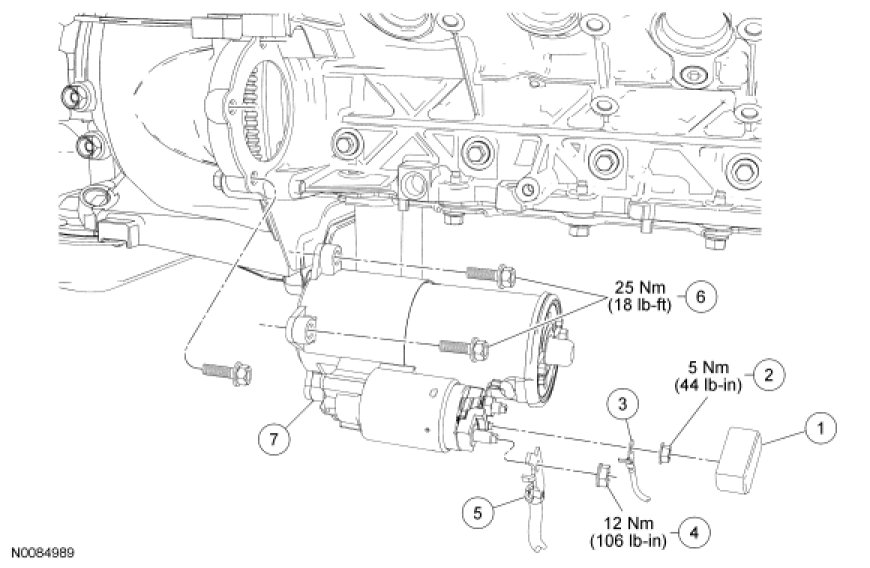 25 Nm
(18 lb-ft)
6

5 Nm
(44 lb-in)
2

3

1

7

5

12 Nm
(106 lb-in)
4

N0084989