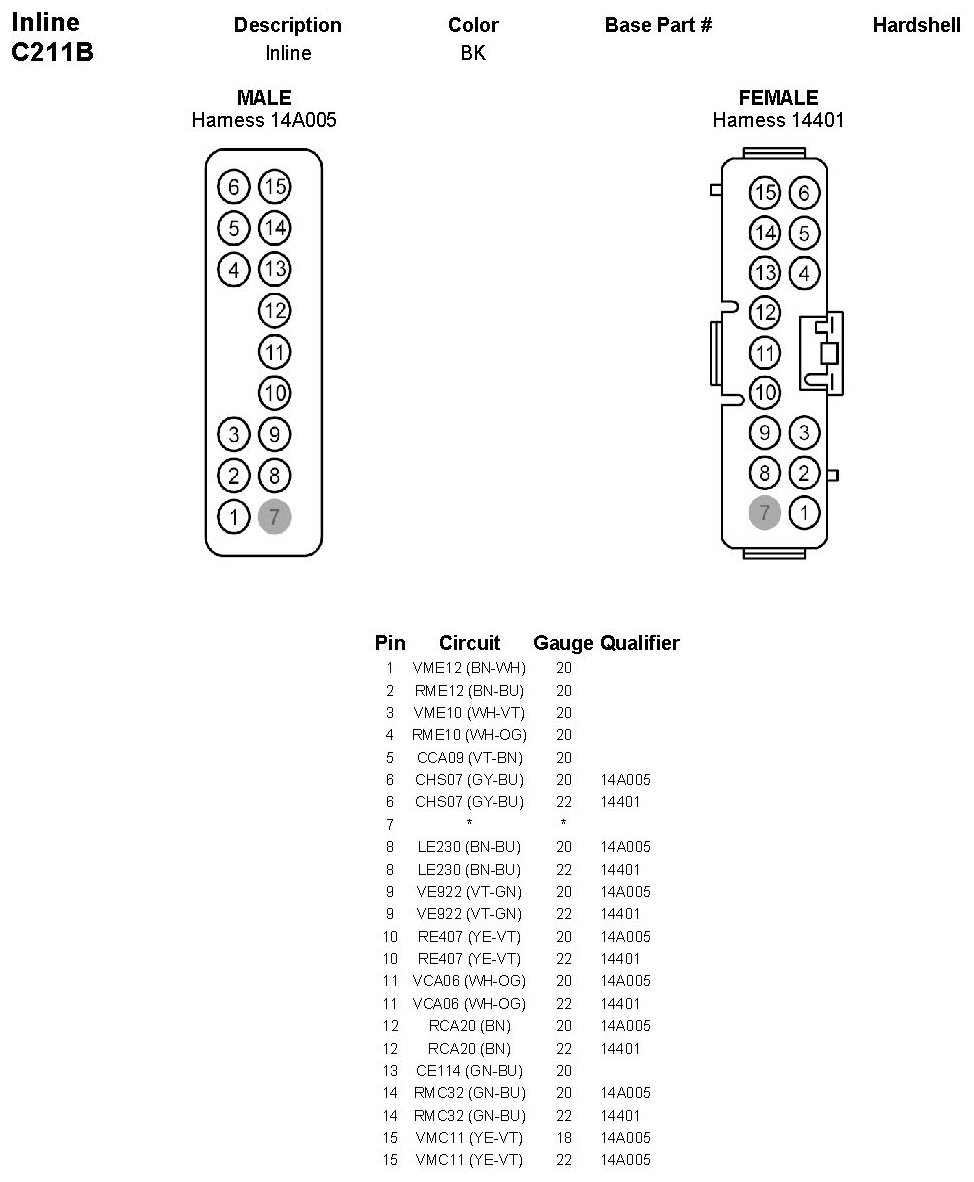 Inline
C211B

| Description | Color | Base Part # | Hardshell |
|---|---|---|---|
| Inline | BK | | |

MALE
Harness 14A005

6 15
5 14
4 13
12
11
10
3 9
2 8
1 7

FEMALE
Harness 14401

15 6
14 5
13 4
12
11
10
9 3
8 2
7 1

| Pin | Circuit | Gauge | Qualifier |
|---|---|---|---|
| 1 | VME12 (BN-WH) | 20 | |
| 2 | RME12 (BN-BU) | 20 | |
| 3 | VME10 (WH-VT) | 20 | |
| 4 | RME10 (WH-OG) | 20 | |
| 5 | CCA09 (VT-BN) | 20 | |
| 6 | CHS07 (GY-BU) | 20 | 14A005 |
| 6 | CHS07 (GY-BU) | 22 | 14401 |
| 7 | * | * | |
| 8 | LE230 (BN-BU) | 20 | 14A005 |
| 8 | LE230 (BN-BU) | 22 | 14401 |
| 9 | VE922 (VT-GN) | 20 | 14A005 |
| 9 | VE922 (VT-GN) | 22 | 14401 |
| 10 | RE407 (YE-VT) | 20 | 14A005 |
| 10 | RE407 (YE-VT) | 22 | 14401 |
| 11 | VCA06 (WH-OG) | 20 | 14A005 |
| 11 | VCA06 (WH-OG) | 22 | 14401 |
| 12 | RCA20 (BN) | 20 | 14A005 |
| 12 | RCA20 (BN) | 22 | 14401 |
| 13 | CE114 (GN-BU) | 20 | |
| 14 | RMC32 (GN-BU) | 20 | 14A005 |
| 14 | RMC32 (GN-BU) | 22 | 14401 |
| 15 | VMC11 (YE-VT) | 18 | 14A005 |
| 15 | VMC11 (YE-VT) | 22 | 14A005 |