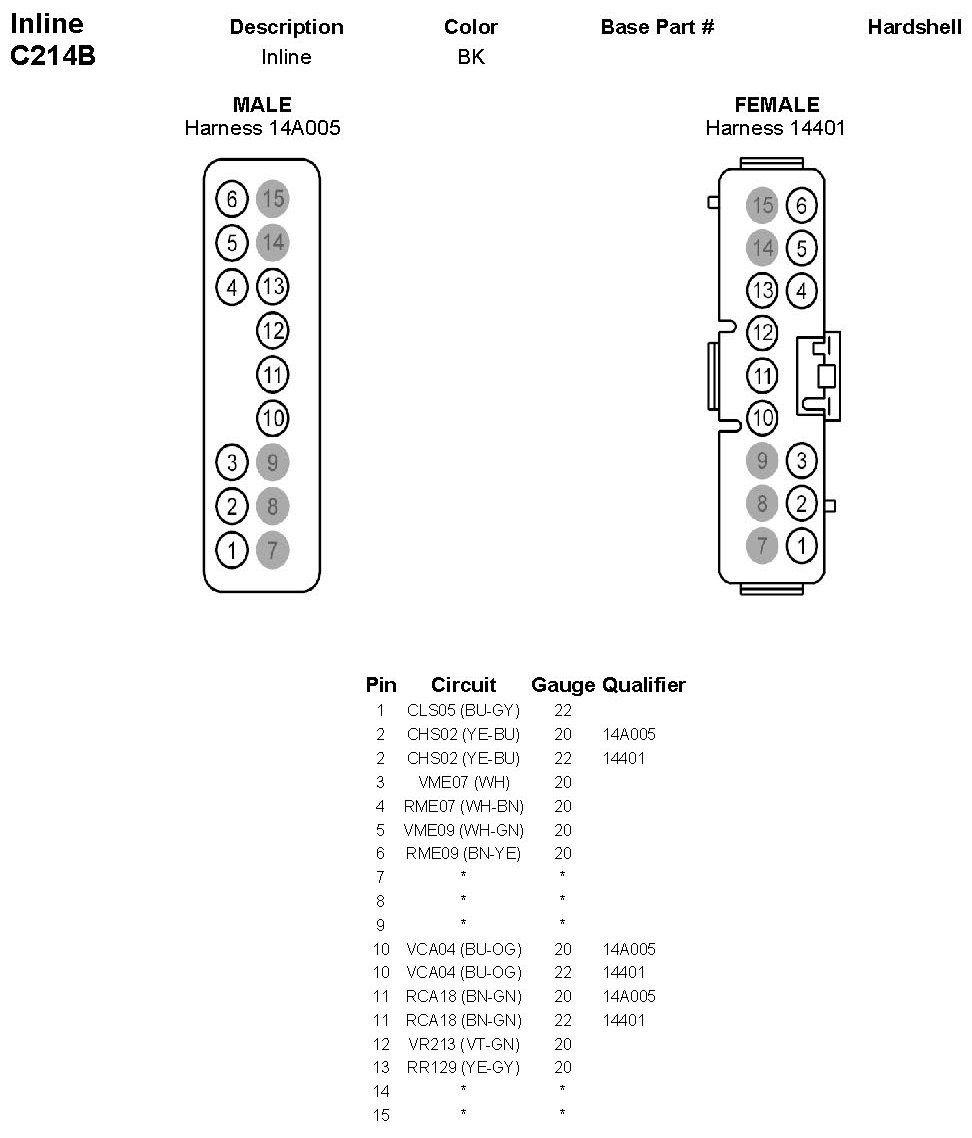 Inline
C214B

| Description | Color | Base Part # | Hardshell |
|---|---|---|---|
| Inline | BK | | |

MALE
Harness 14A005

6 15
5 14
4 13
12
11
10
3 9
2 8
1 7

FEMALE
Harness 14401

15 6
14 5
13 4
12
11
10
9 3
8 2
7 1

| Pin | Circuit | Gauge | Qualifier |
|---|---|---|---|
| 1 | CLS05 (BU-GY) | 22 | |
| 2 | CHS02 (YE-BU) | 20 | 14A005 |
| 2 | CHS02 (YE-BU) | 22 | 14401 |
| 3 | VME07 (WH) | 20 | |
| 4 | RME07 (WH-BN) | 20 | |
| 5 | VME09 (WH-GN) | 20 | |
| 6 | RME09 (BN-YE) | 20 | |
| 7 | * | * | |
| 8 | * | * | |
| 9 | * | * | |
| 10 | VCA04 (BU-OG) | 20 | 14A005 |
| 10 | VCA04 (BU-OG) | 22 | 14401 |
| 11 | RCA18 (BN-GN) | 20 | 14A005 |
| 11 | RCA18 (BN-GN) | 22 | 14401 |
| 12 | VR213 (VT-GN) | 20 | |
| 13 | RR129 (YE-GY) | 20 | |
| 14 | * | * | |
| 15 | * | * | |