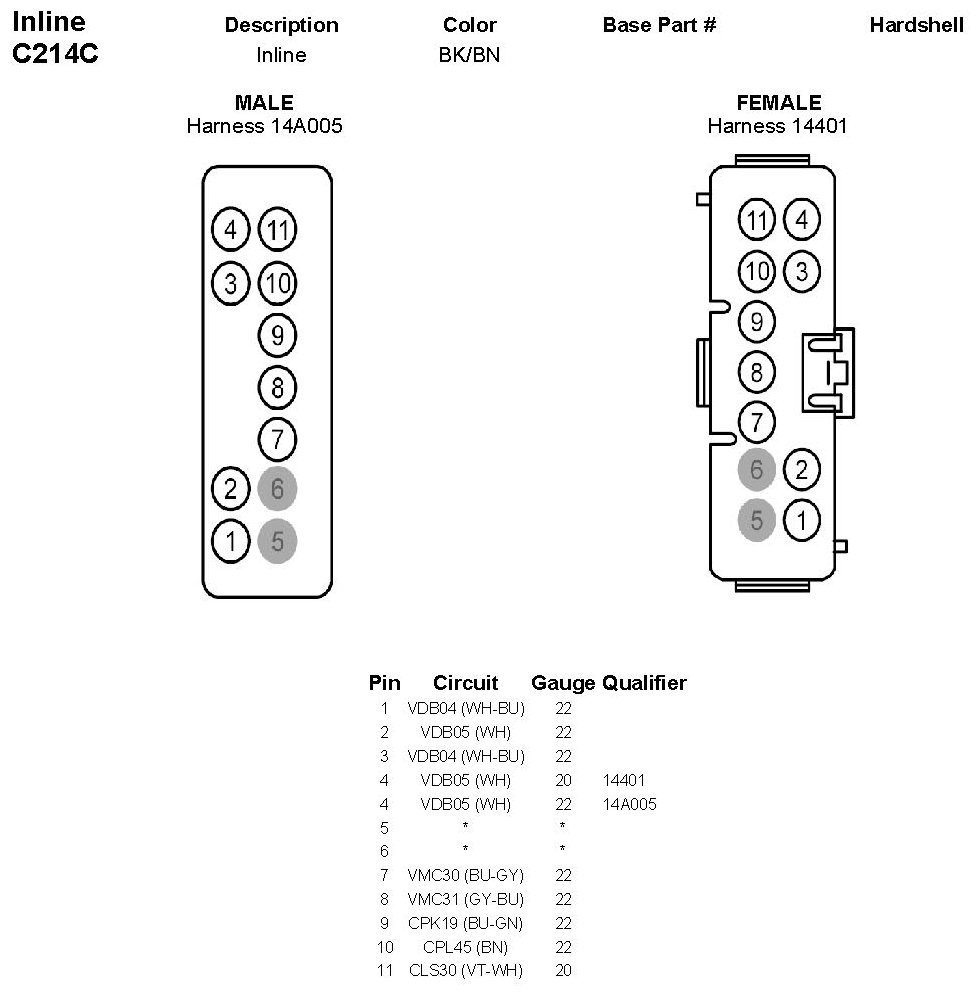 Inline
C214C

| Description | Color | Base Part # | Hardshell |
|---|---|---|---|
| Inline | BK/BN | | |

MALE
Harness 14A005

4 11
3 10
9
8
7
2 6
1 5

FEMALE
Harness 14401

11 4
10 3
9
8
7
6 2
5 1

| Pin | Circuit | Gauge | Qualifier |
|---|---|---|---|
| 1 | VDB04 (WH-BU) | 22 | |
| 2 | VDB05 (WH) | 22 | |
| 3 | VDB04 (WH-BU) | 22 | |
| 4 | VDB05 (WH) | 20 | 14401 |
| 4 | VDB05 (WH) | 22 | 14A005 |
| 5 | * | * | |
| 6 | * | * | |
| 7 | VMC30 (BU-GY) | 22 | |
| 8 | VMC31 (GY-BU) | 22 | |
| 9 | CPK19 (BU-GN) | 22 | |
| 10 | CPL45 (BN) | 22 | |
| 11 | CLS30 (VT-WH) | 20 | |