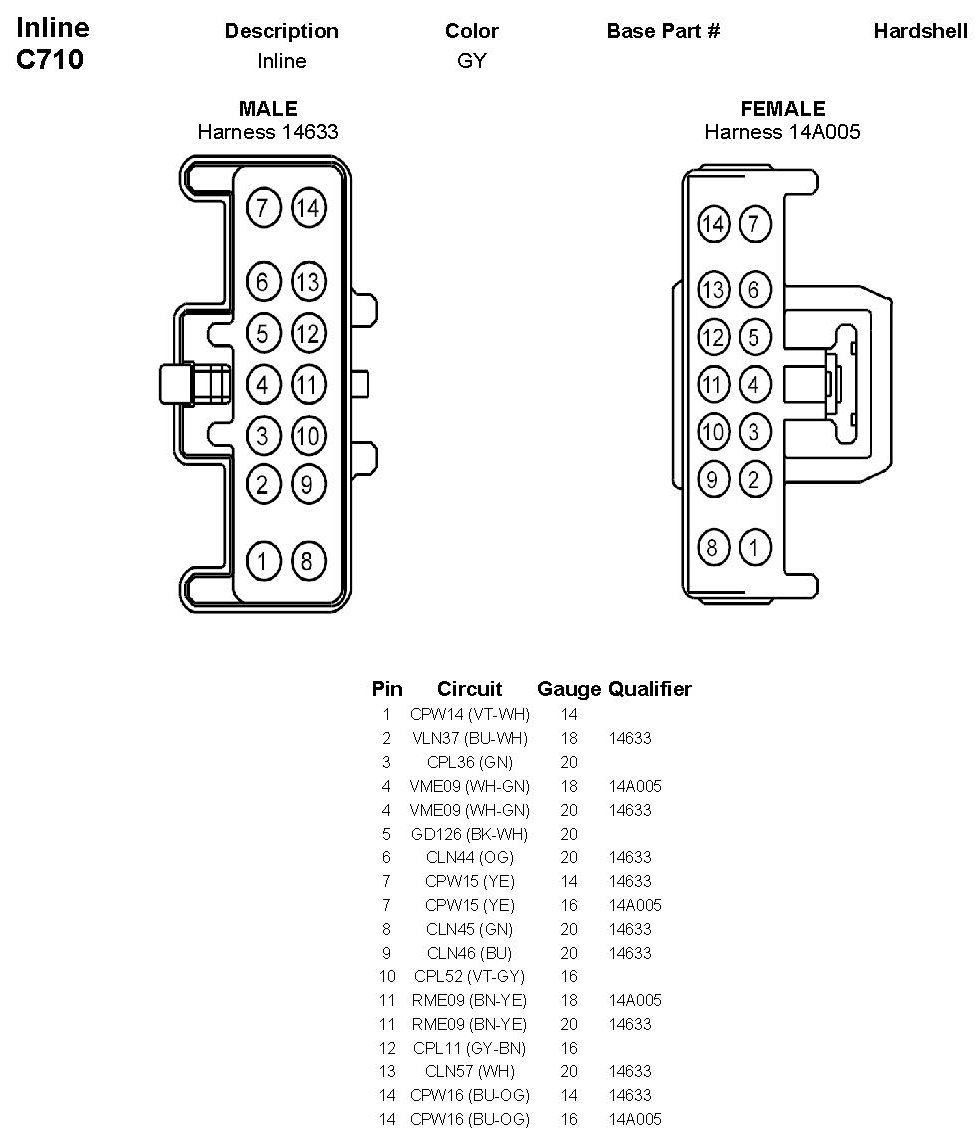 Inline C710

| Description | Color | Base Part # | Hardshell |
|---|---|---|---|
| Inline | GY | | |

MALE
Harness 14633

7 14
6 13
5 12
4 11
3 10
2 9
1 8

FEMALE
Harness 14A005

14 7
13 6
12 5
11 4
10 3
9 2
8 1

| Pin | Circuit | Gauge | Qualifier |
|---|---|---|---|
| 1 | CPW14 (VT-WH) | 14 | |
| 2 | VLN37 (BU-WH) | 18 | 14633 |
| 3 | CPL36 (GN) | 20 | |
| 4 | VME09 (WH-GN) | 18 | 14A005 |
| 4 | VME09 (WH-GN) | 20 | 14633 |
| 5 | GD126 (BK-WH) | 20 | |
| 6 | CLN44 (OG) | 20 | 14633 |
| 7 | CPW15 (YE) | 14 | 14633 |
| 7 | CPW15 (YE) | 16 | 14A005 |
| 8 | CLN45 (GN) | 20 | 14633 |
| 9 | CLN46 (BU) | 20 | 14633 |
| 10 | CPL52 (VT-GY) | 16 | |
| 11 | RME09 (BN-YE) | 18 | 14A005 |
| 11 | RME09 (BN-YE) | 20 | 14633 |
| 12 | CPL11 (GY-BN) | 16 | |
| 13 | CLN57 (WH) | 20 | 14633 |
| 14 | CPW16 (BU-OG) | 14 | 14633 |
| 14 | CPW16 (BU-OG) | 16 | 14A005 |