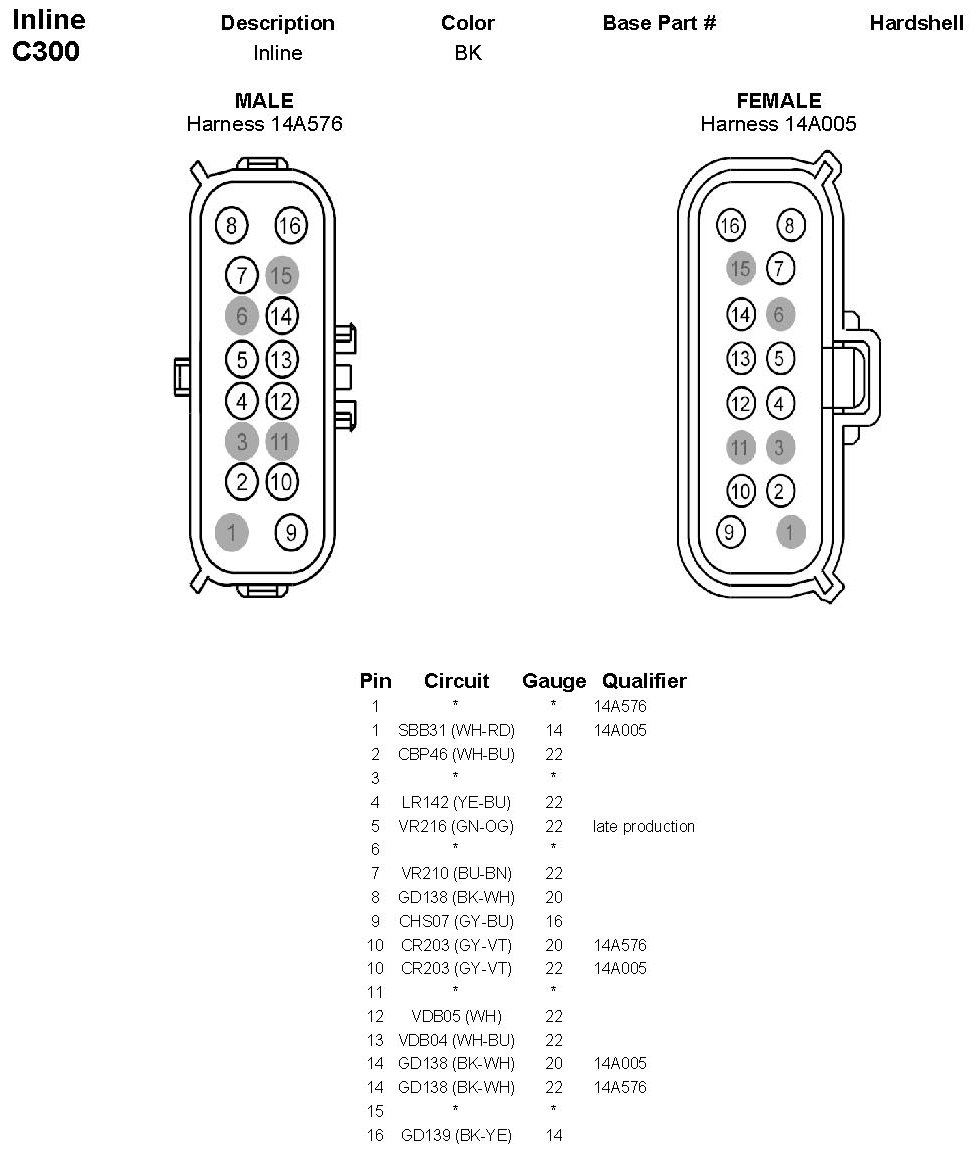 Inline C300

| Description | Color | Base Part # | Hardshell |
|---|---|---|---|
| Inline | BK | | |

MALE
Harness 14A576

8 16
7 15
6 14
5 13
4 12
3 11
2 10
1 9

FEMALE
Harness 14A005

16 8
15 7
14 6
13 5
12 4
11 3
10 2
9 1

| Pin | Circuit | Gauge | Qualifier |
|---|---|---|---|
| 1 | * | * | 14A576 |
| 1 | SBB31 (WH-RD) | 14 | 14A005 |
| 2 | CBP46 (WH-BU) | 22 | |
| 3 | * | * | |
| 4 | LR142 (YE-BU) | 22 | |
| 5 | VR216 (GN-OG) | 22 | late production |
| 6 | * | * | |
| 7 | VR210 (BU-BN) | 22 | |
| 8 | GD138 (BK-WH) | 20 | |
| 9 | CHS07 (GY-BU) | 16 | |
| 10 | CR203 (GY-VT) | 20 | 14A576 |
| 10 | CR203 (GY-VT) | 22 | 14A005 |
| 11 | * | * | |
| 12 | VDB05 (WH) | 22 | |
| 13 | VDB04 (WH-BU) | 22 | |
| 14 | GD138 (BK-WH) | 20 | 14A005 |
| 14 | GD138 (BK-WH) | 22 | 14A576 |
| 15 | * | * | |
| 16 | GD139 (BK-YE) | 14 | |