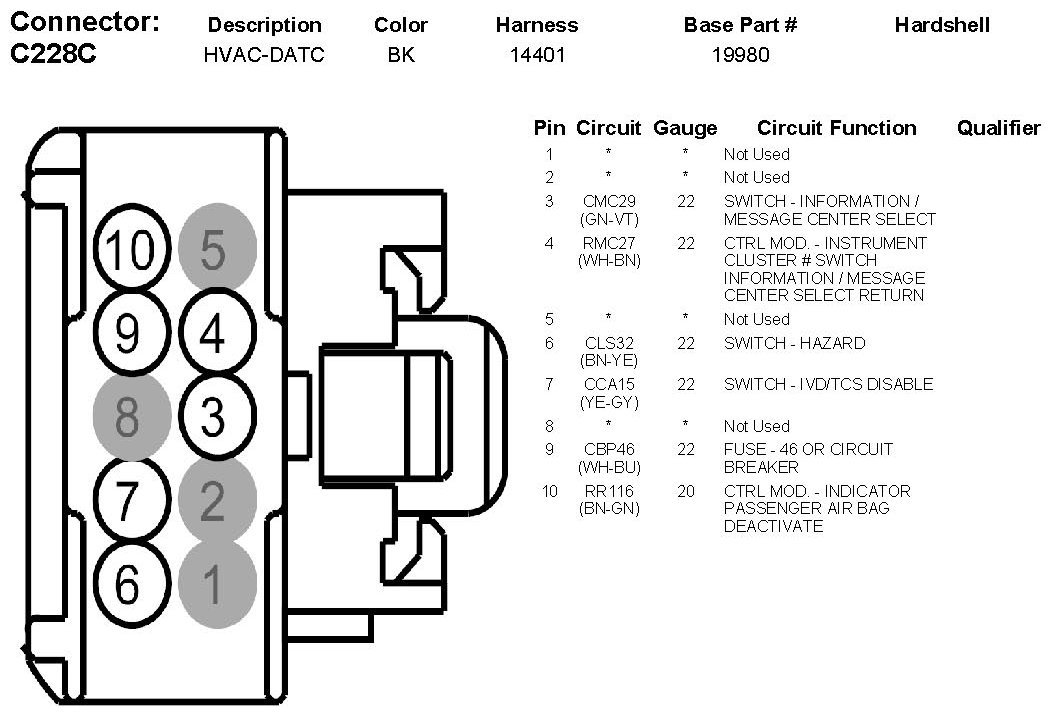 | Connector: | Description | Color | Harness | Base Part # | Hardshell |
|---|---|---|---|---|---|
| C228C | HVAC-DATC | BK | 14401 | 19980 | |

10 5
9 4
8 3
7 2
6 1

| Pin | Circuit | Gauge | Circuit Function | Qualifier |
|---|---|---|---|---|
| 1 | * | * | Not Used | |
| 2 | * | * | Not Used | |
| 3 | CMC29 (GN-VT) | 22 | SWITCH - INFORMATION / MESSAGE CENTER SELECT | |
| 4 | RMC27 (WH-BN) | 22 | CTRL MOD. - INSTRUMENT CLUSTER # SWITCH INFORMATION / MESSAGE CENTER SELECT RETURN | |
| 5 | * | * | Not Used | |
| 6 | CLS32 (BN-YE) | 22 | SWITCH - HAZARD | |
| 7 | CCA15 (YE-GY) | 22 | SWITCH - IVD/TCS DISABLE | |
| 8 | * | * | Not Used | |
| 9 | CBP46 (WH-BU) | 22 | FUSE - 46 OR CIRCUIT BREAKER | |
| 10 | RR116 (BN-GN) | 20 | CTRL MOD. - INDICATOR PASSENGER AIR BAG DEACTIVATE | |