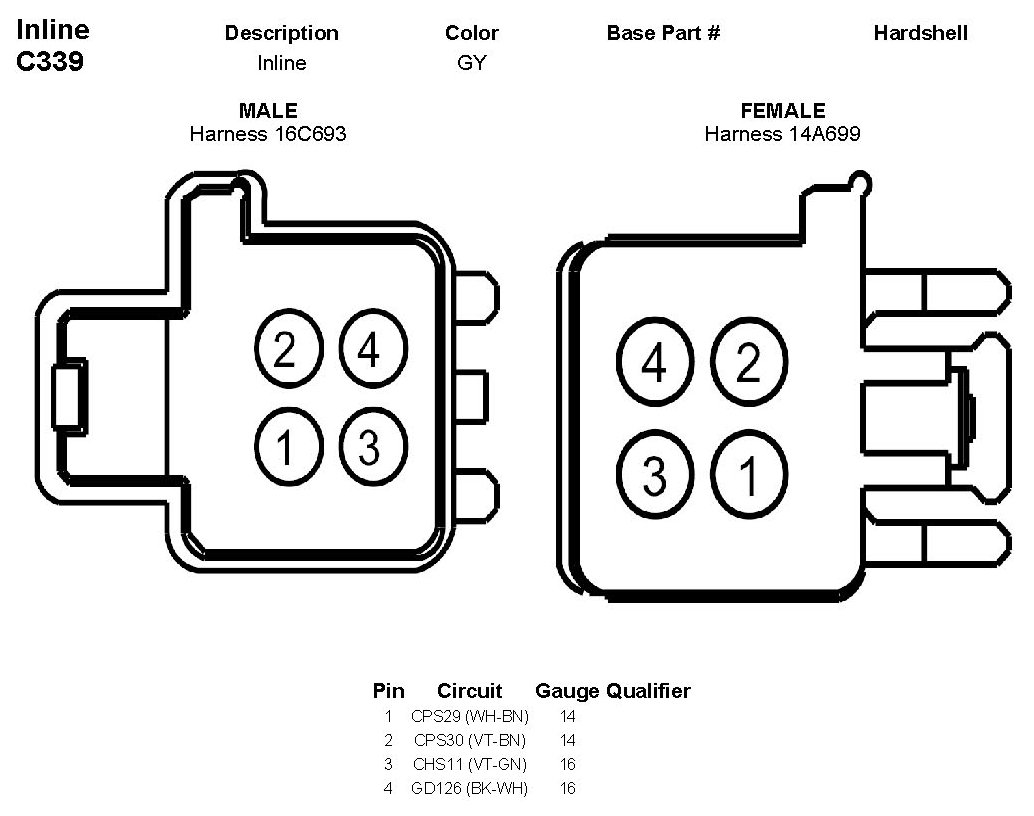 Inline
C339

| Description | Color | Base Part # | Hardshell |
|---|---|---|---|
| Inline | GY | | |

MALE
Harness 16C693

2 4
1 3

FEMALE
Harness 14A699

4 2
3 1

| Pin | Circuit | Gauge | Qualifier |
|---|---|---|---|
| 1 | CPS29 (WH-BN) | 14 | |
| 2 | CPS30 (VT-BN) | 14 | |
| 3 | CHS11 (VT-GN) | 16 | |
| 4 | GD126 (BK-WH) | 16 | |